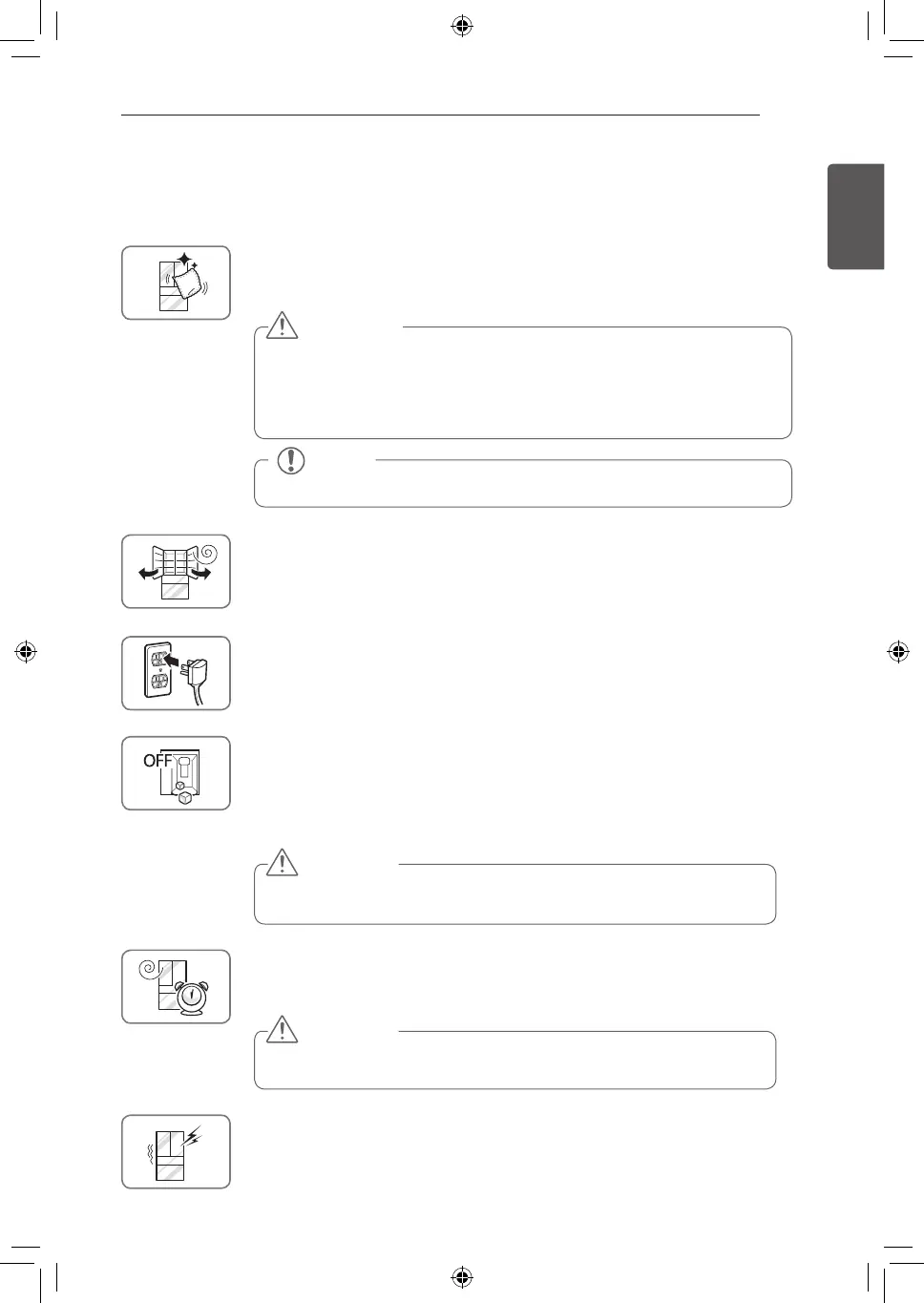 OFF