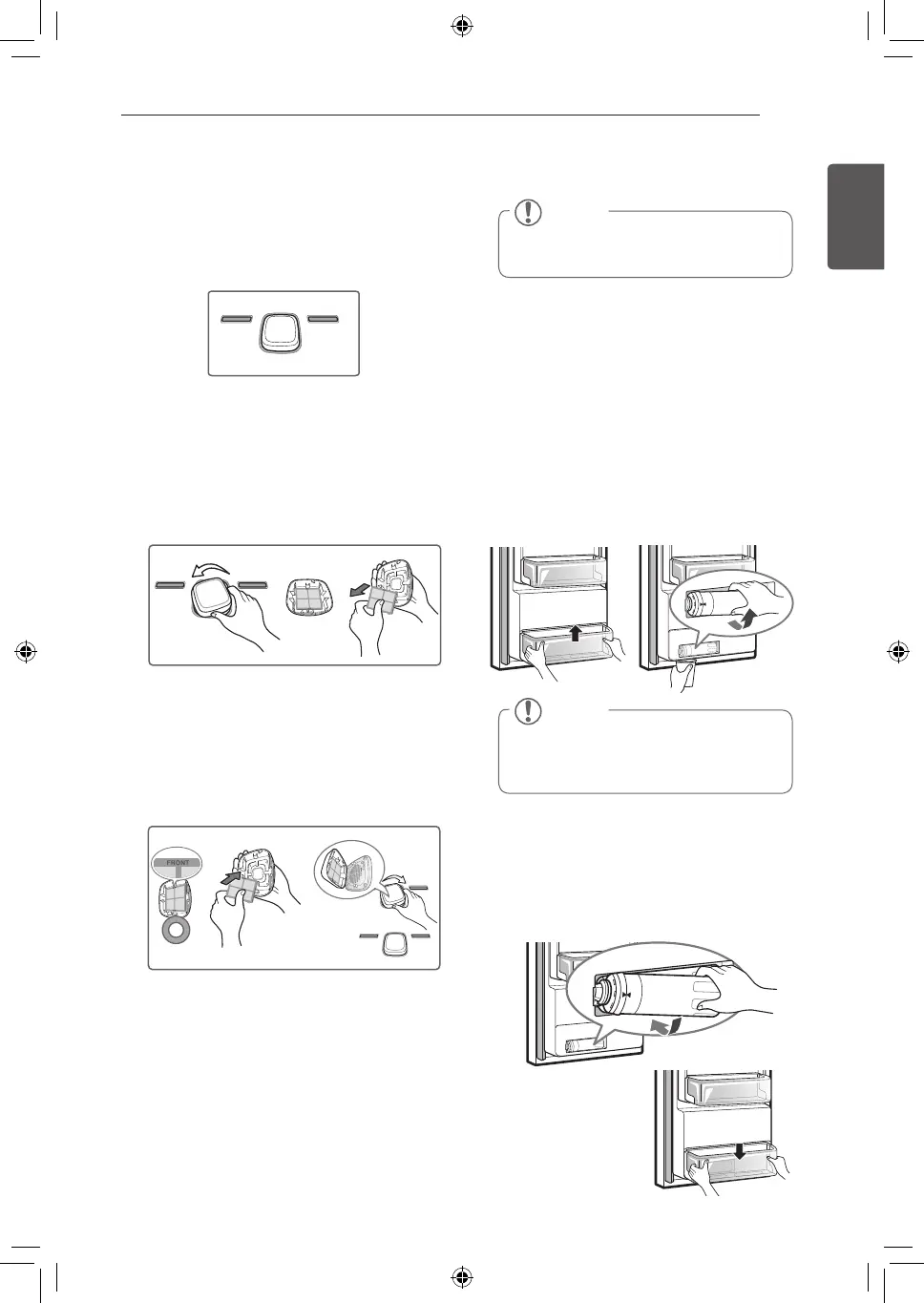 FRONT