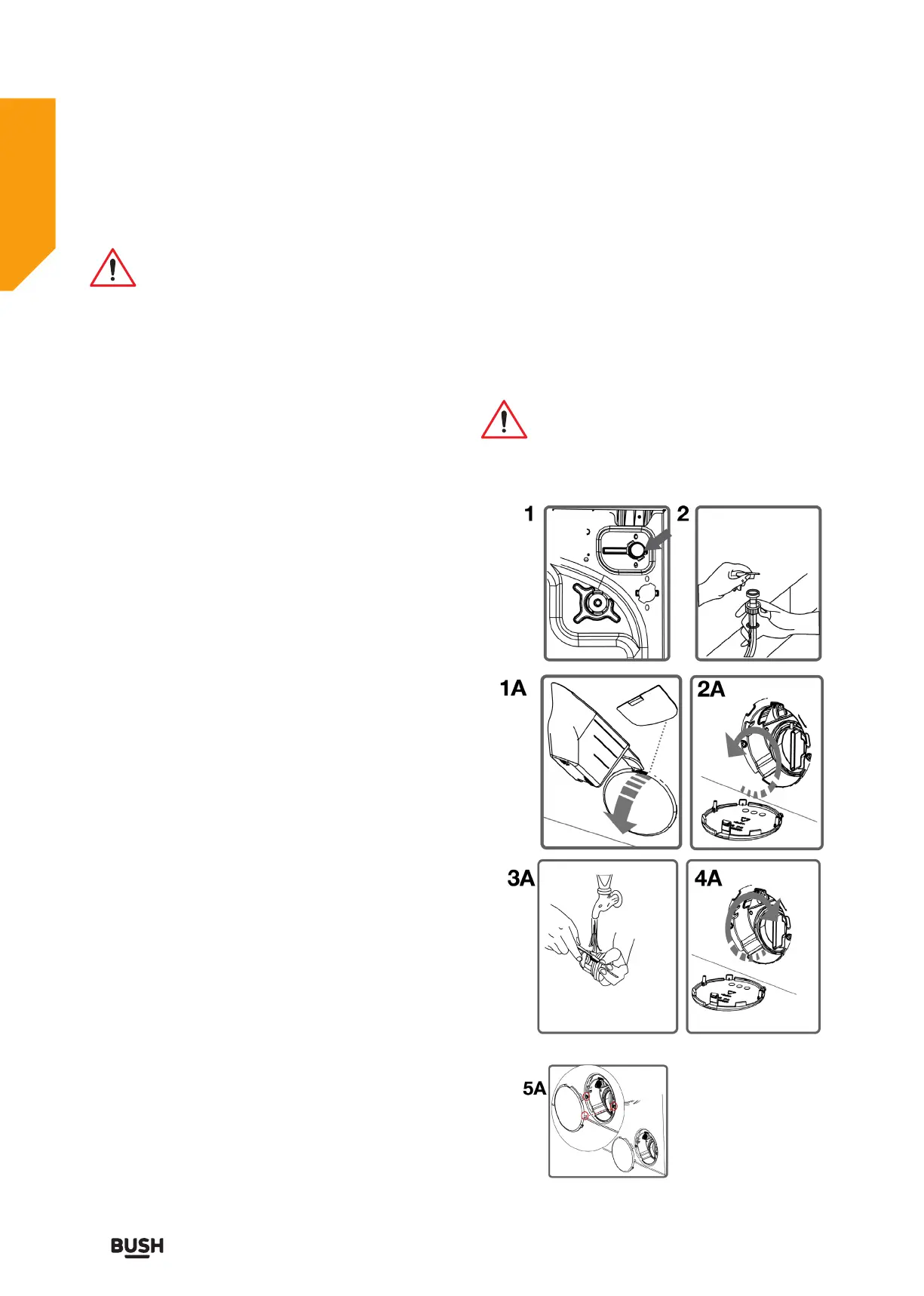 1
2
1A
2A
3A
4A
5A

BUSH