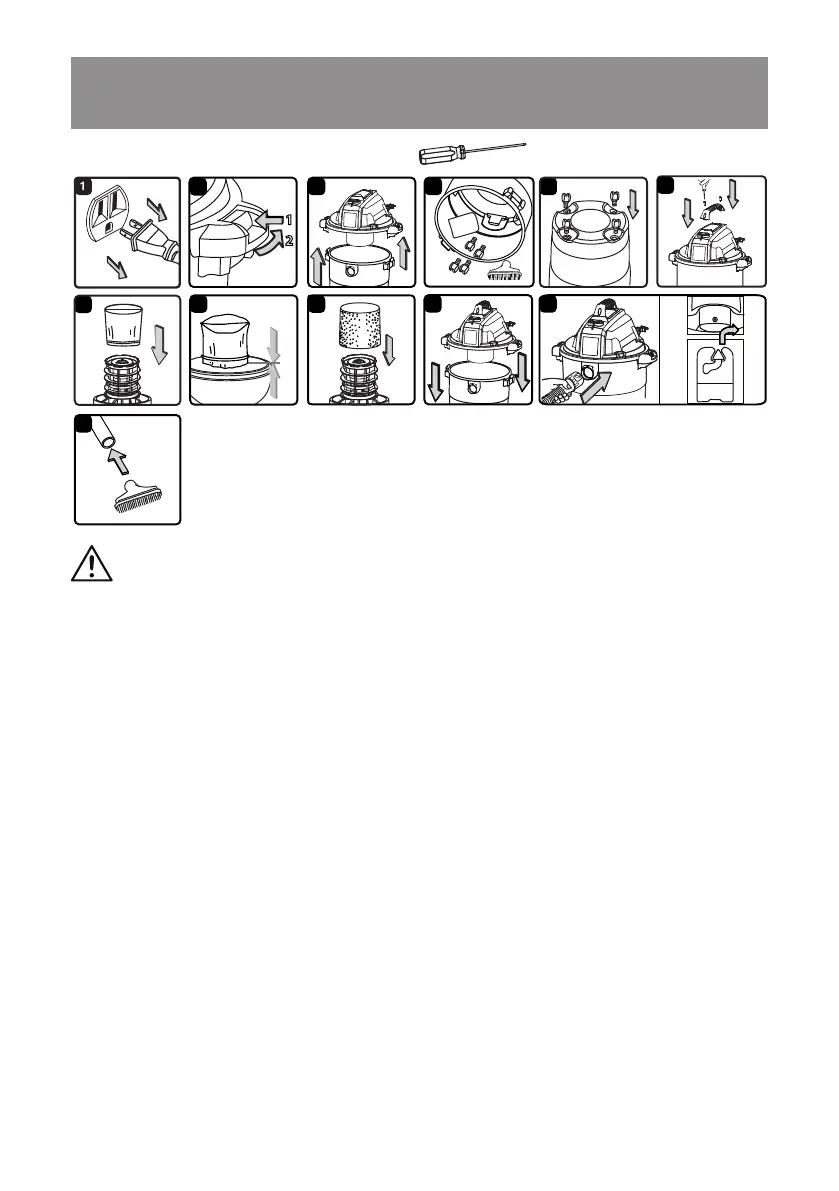 1

1
2