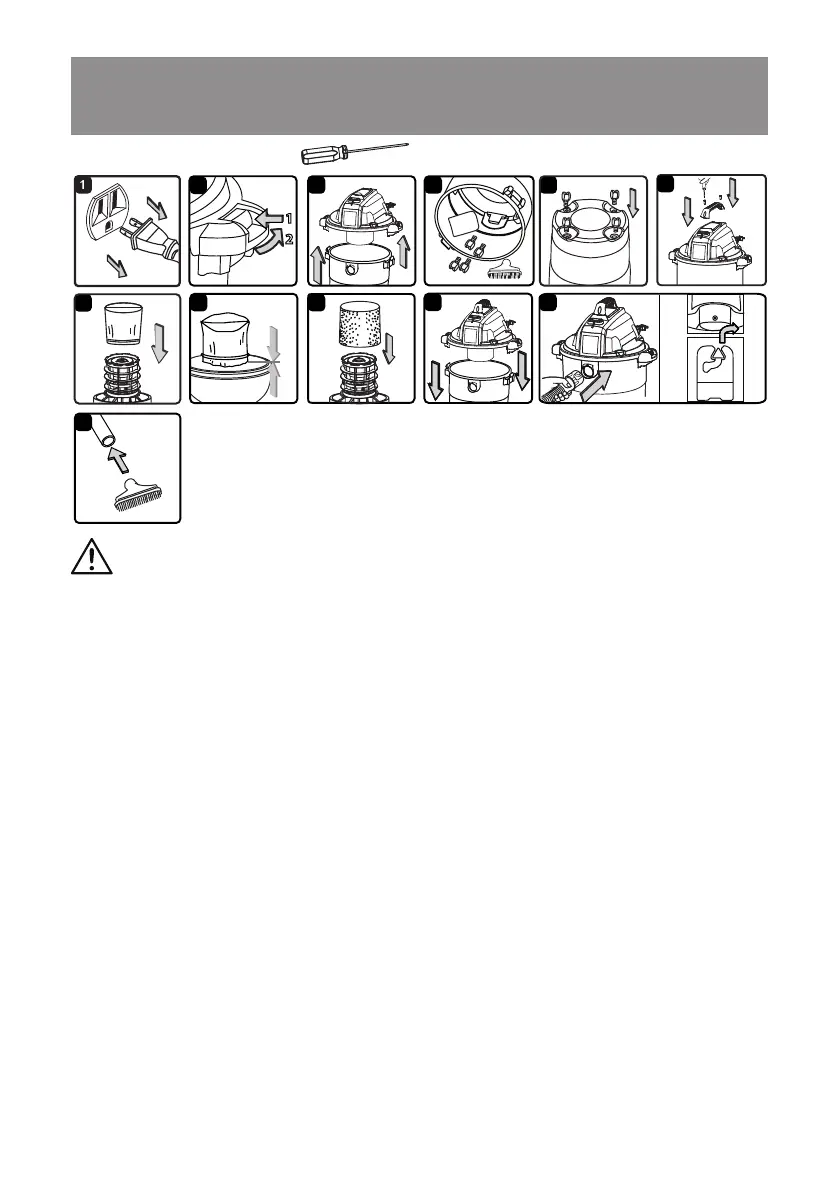 1

1
2