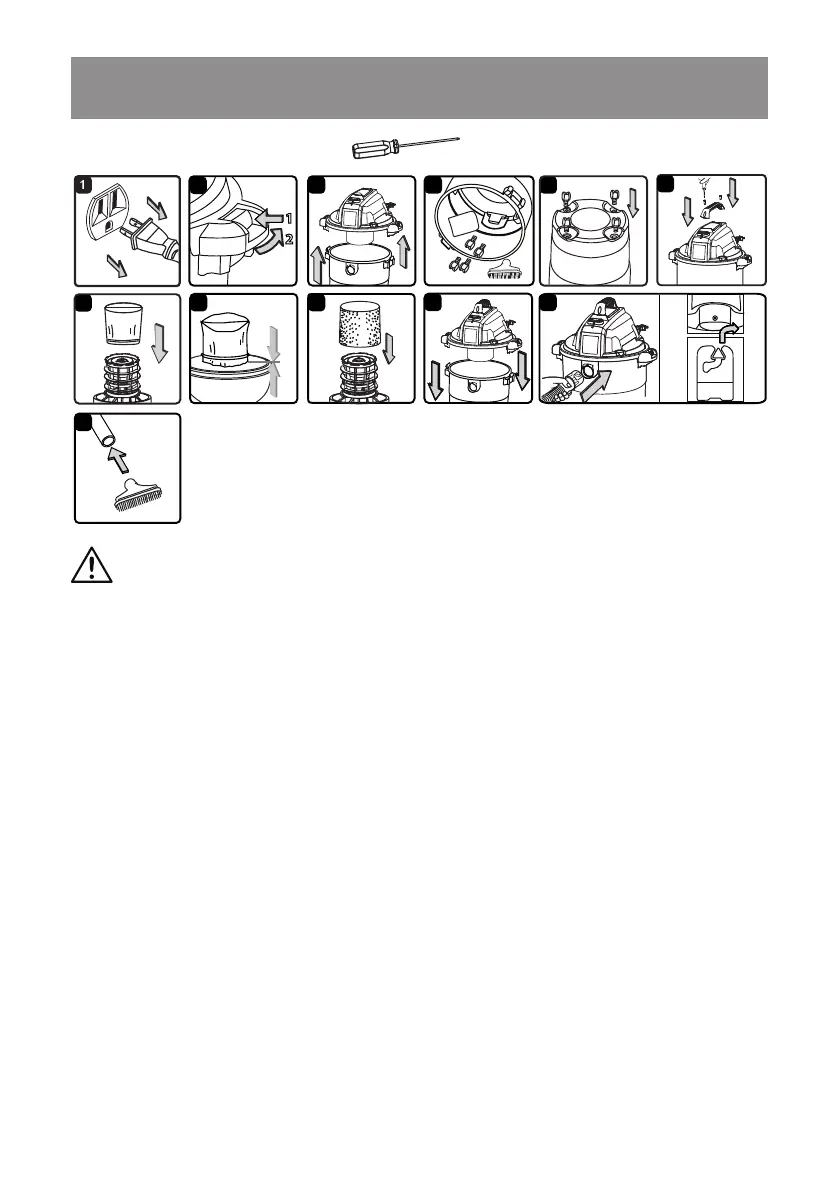 1

1
2