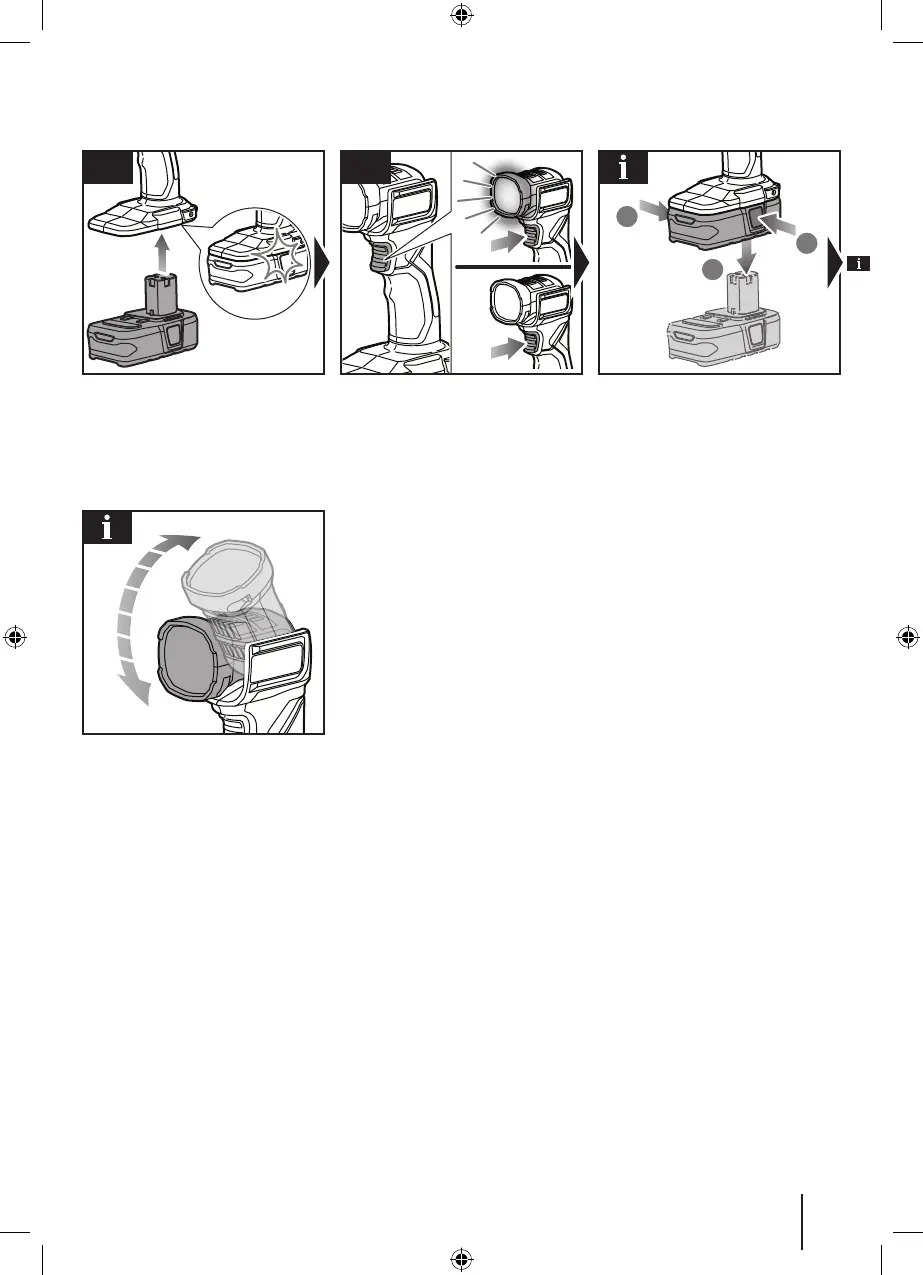 i

i

i