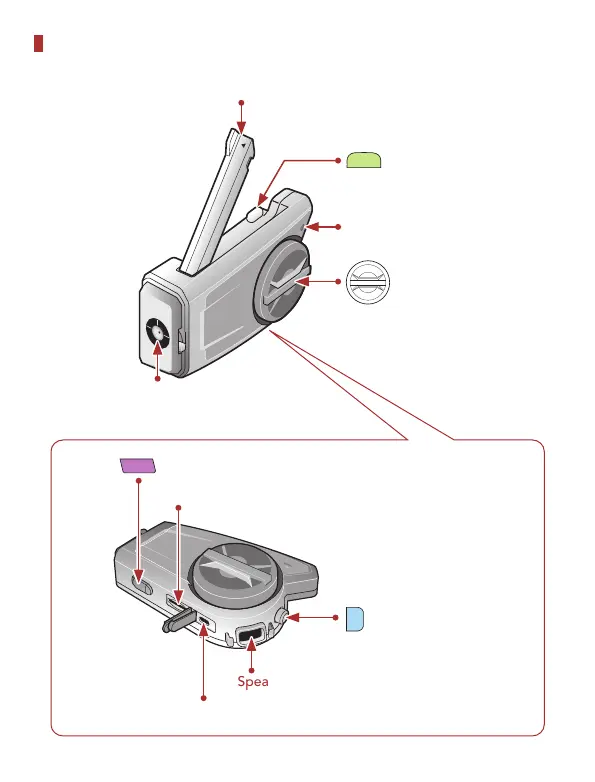 Spea