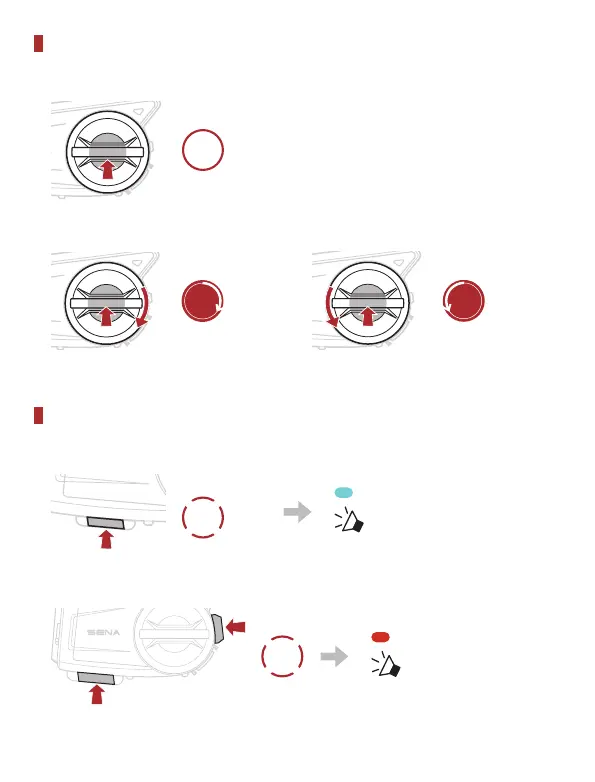 SENA