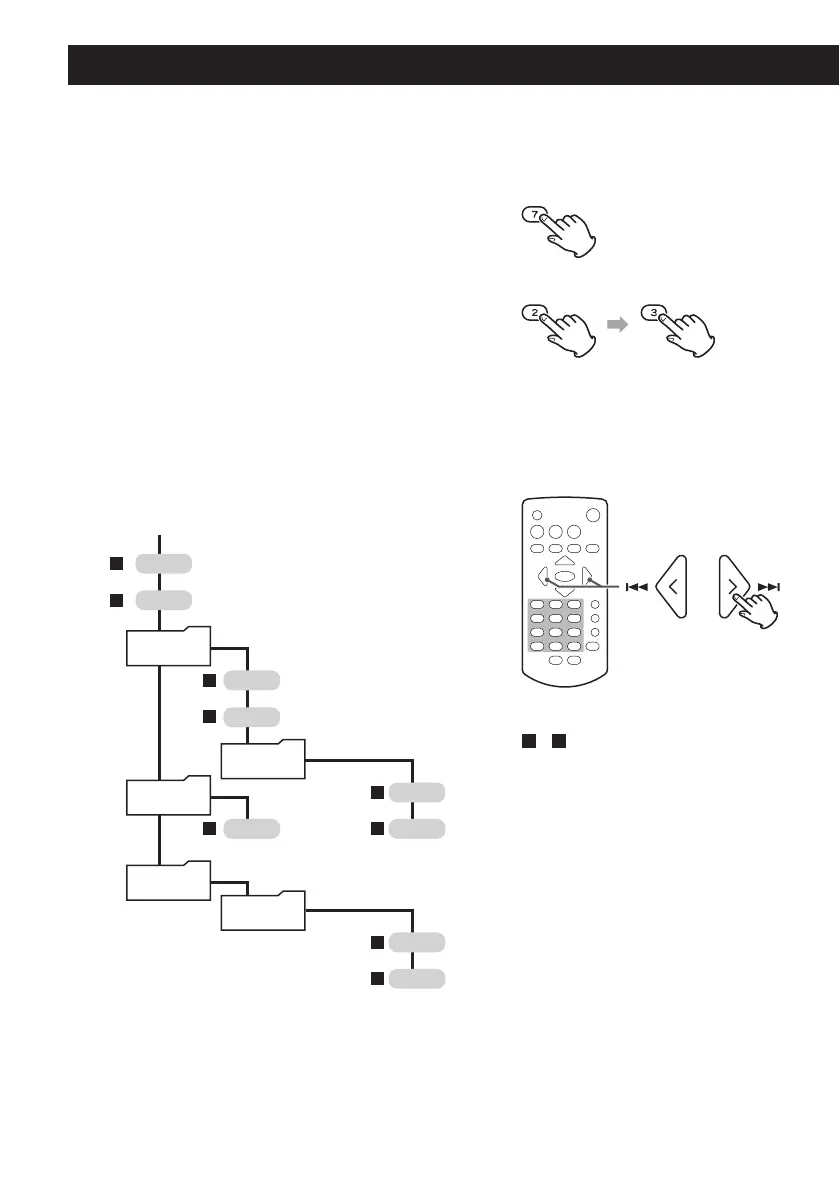 7

2

3