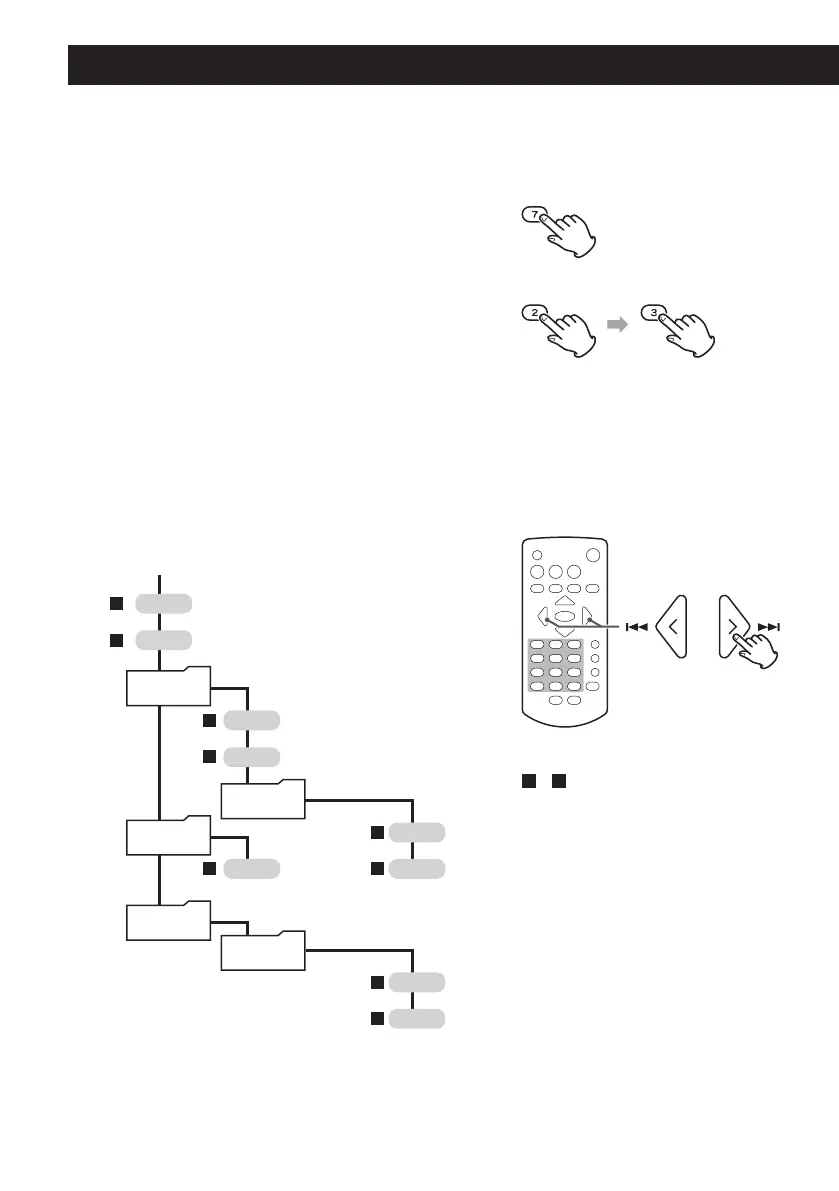 7

2

3