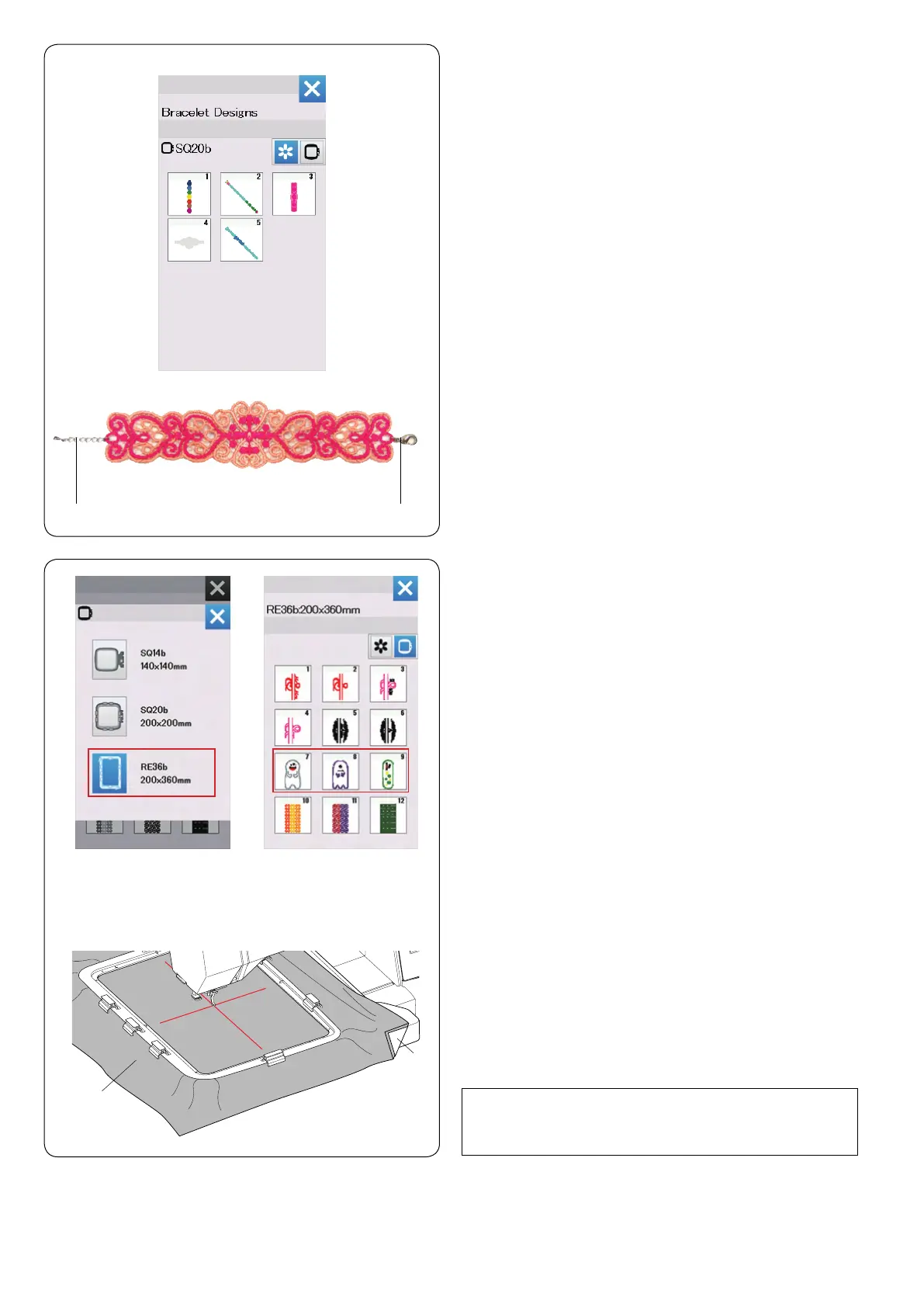 Bracelet Designs

SQ20b

1 2 3
4 5

SQ14b
140x140mm

SQ20b
200x200mm

RE36b
200x360mm

RE36b:200x360mm

1 2 3
4 5 6
7 8 9
10 11 12