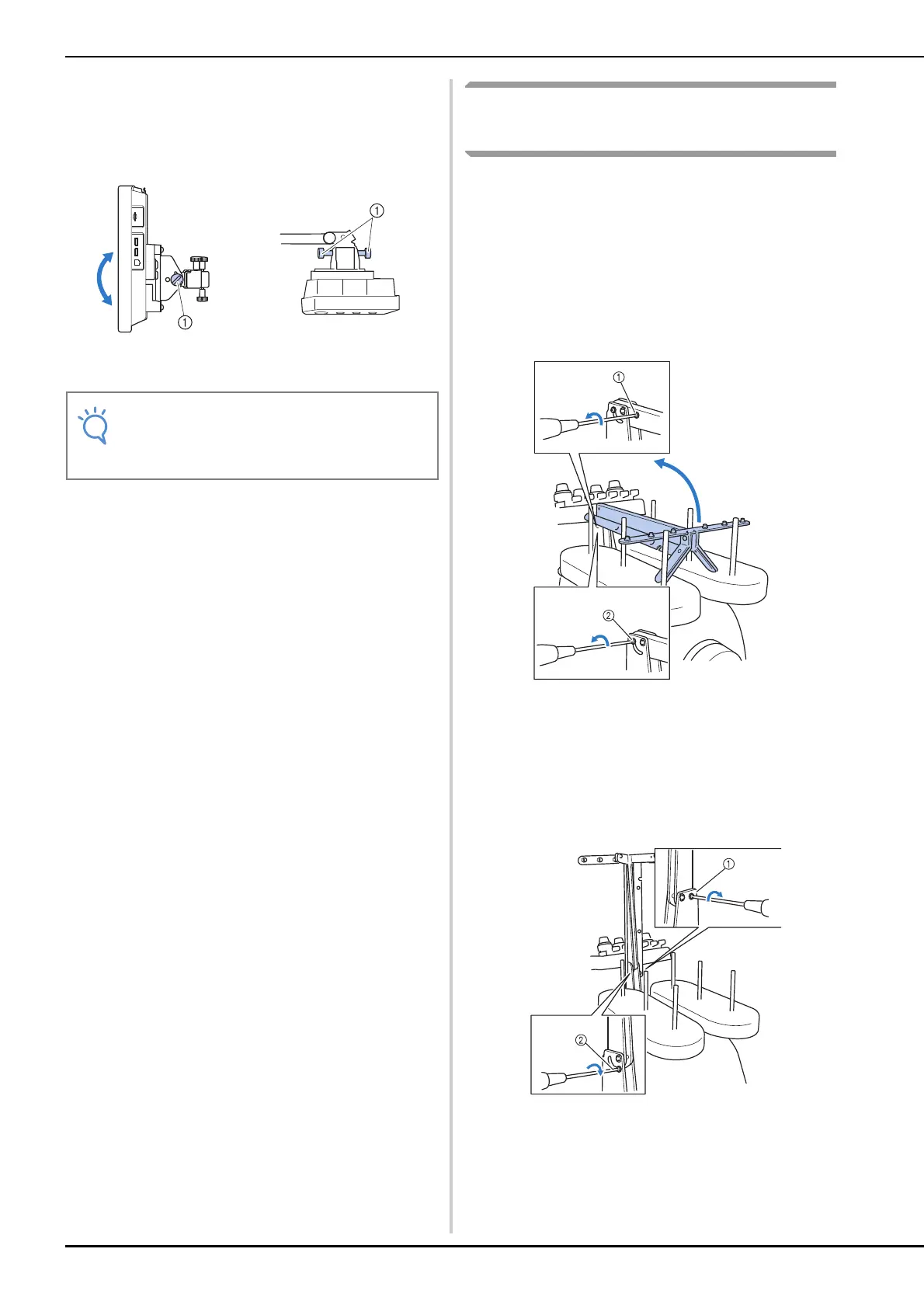 ①

①

①

②

①

②