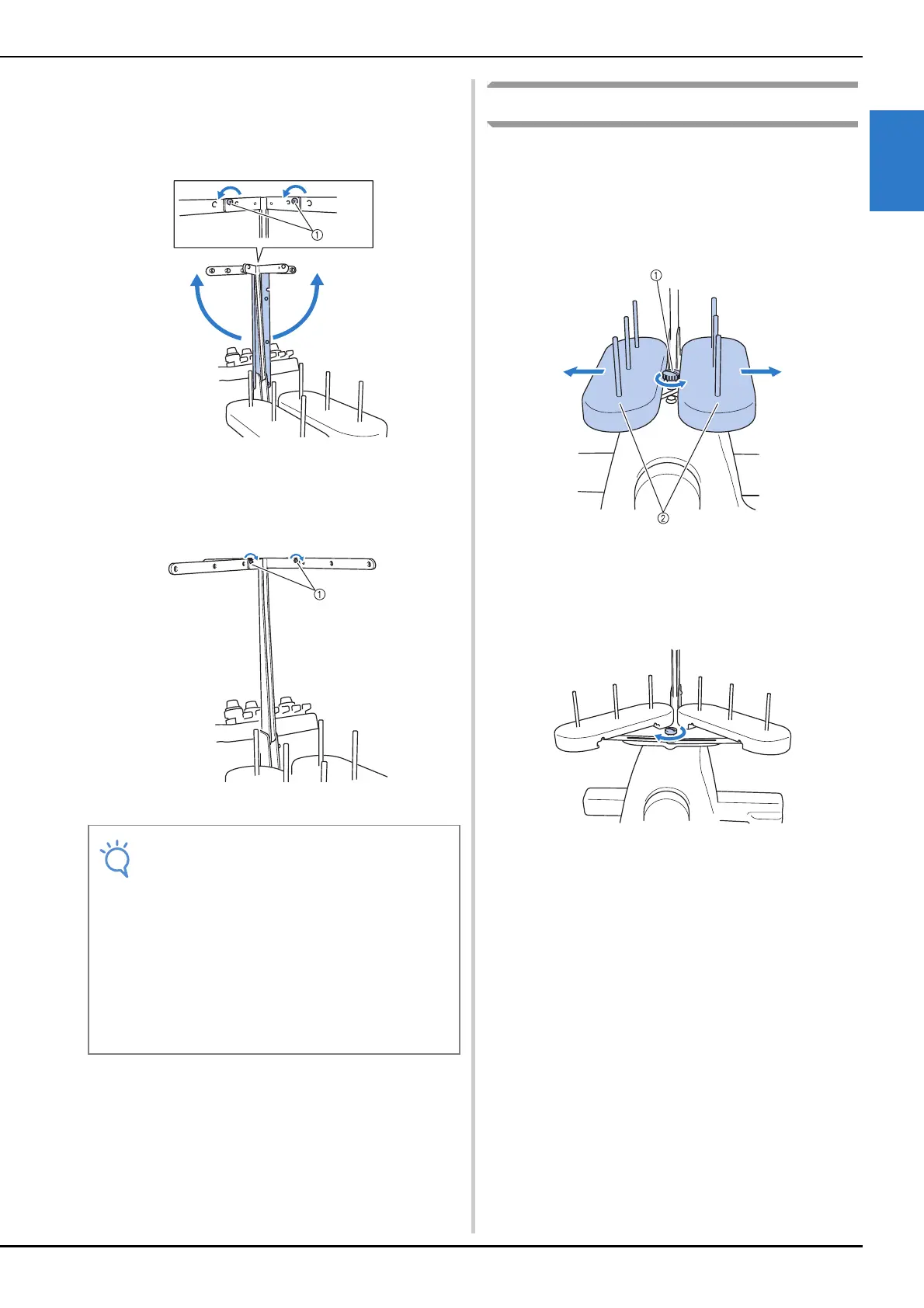 ①

①

①

②