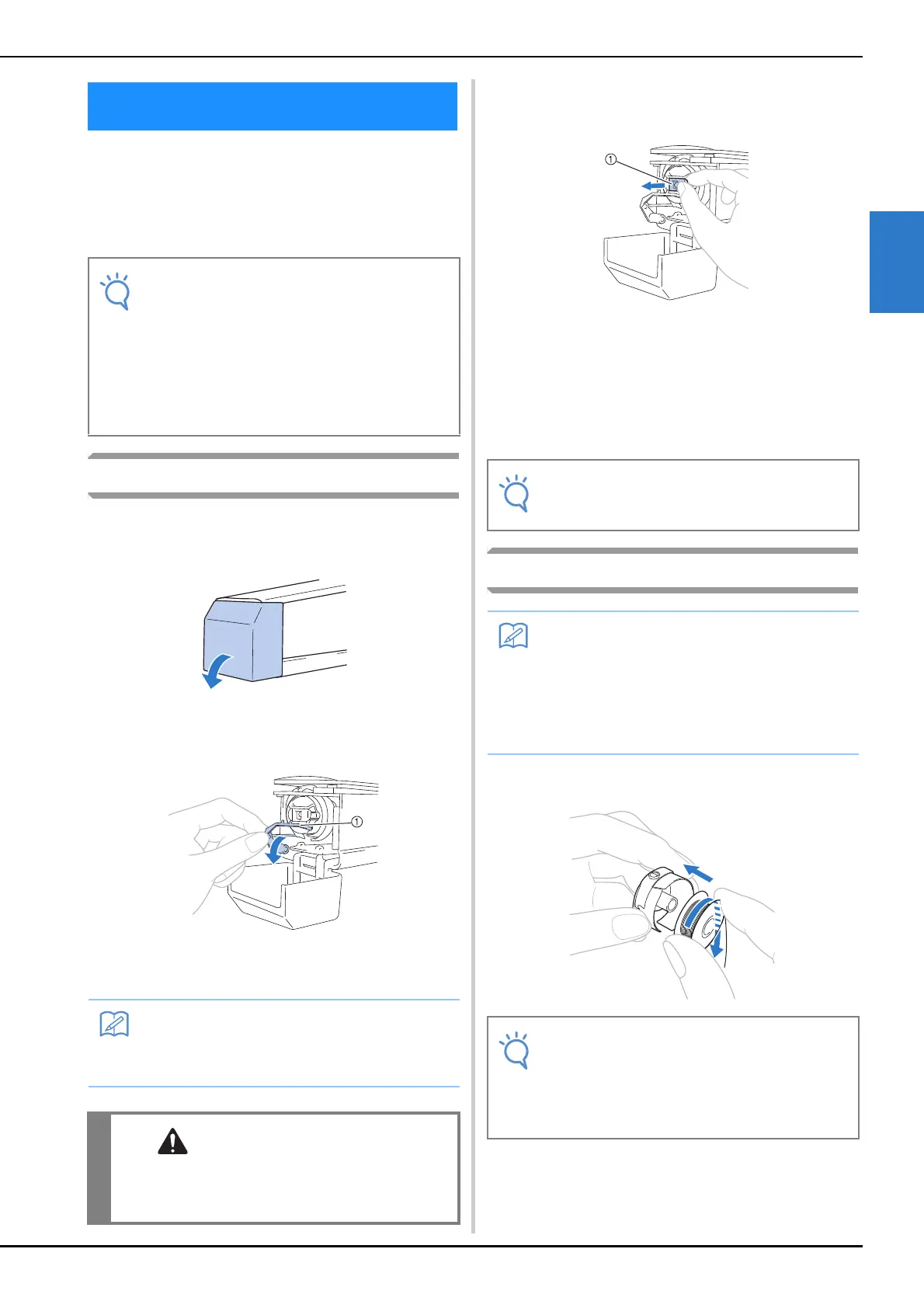 ①

①