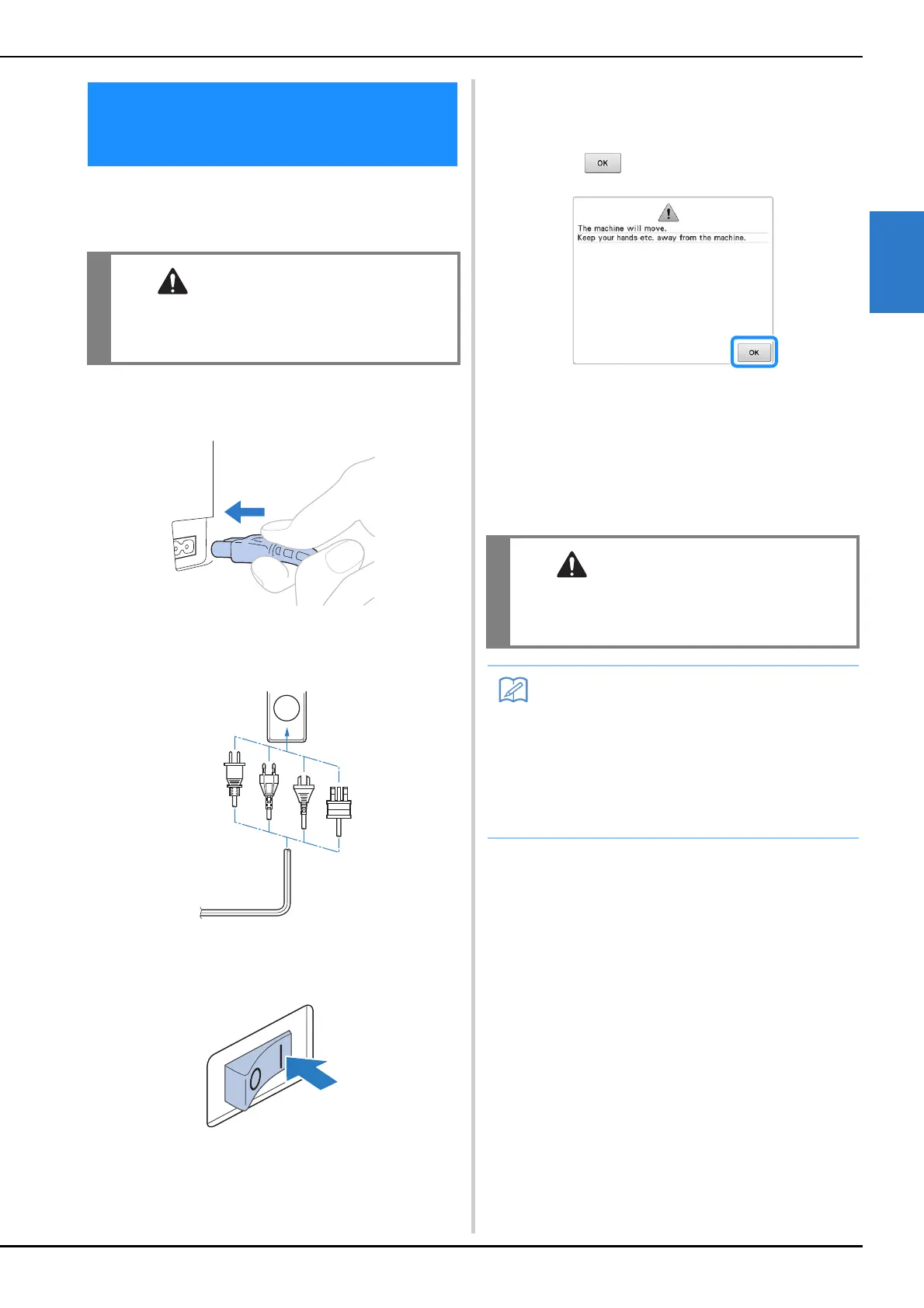 OK

The machine will move.
Keep your hands etc. away from the machine.

OK