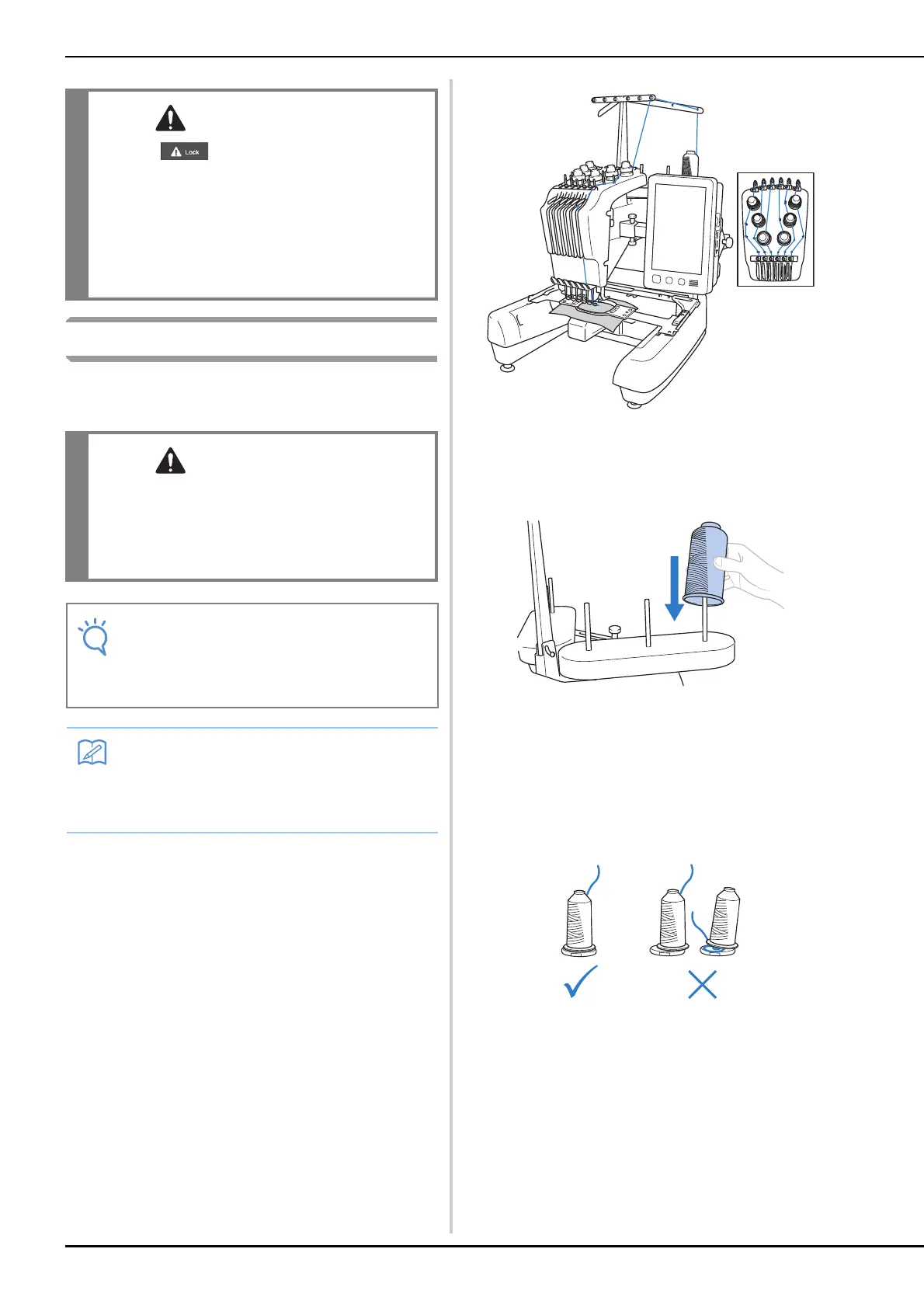 Lock