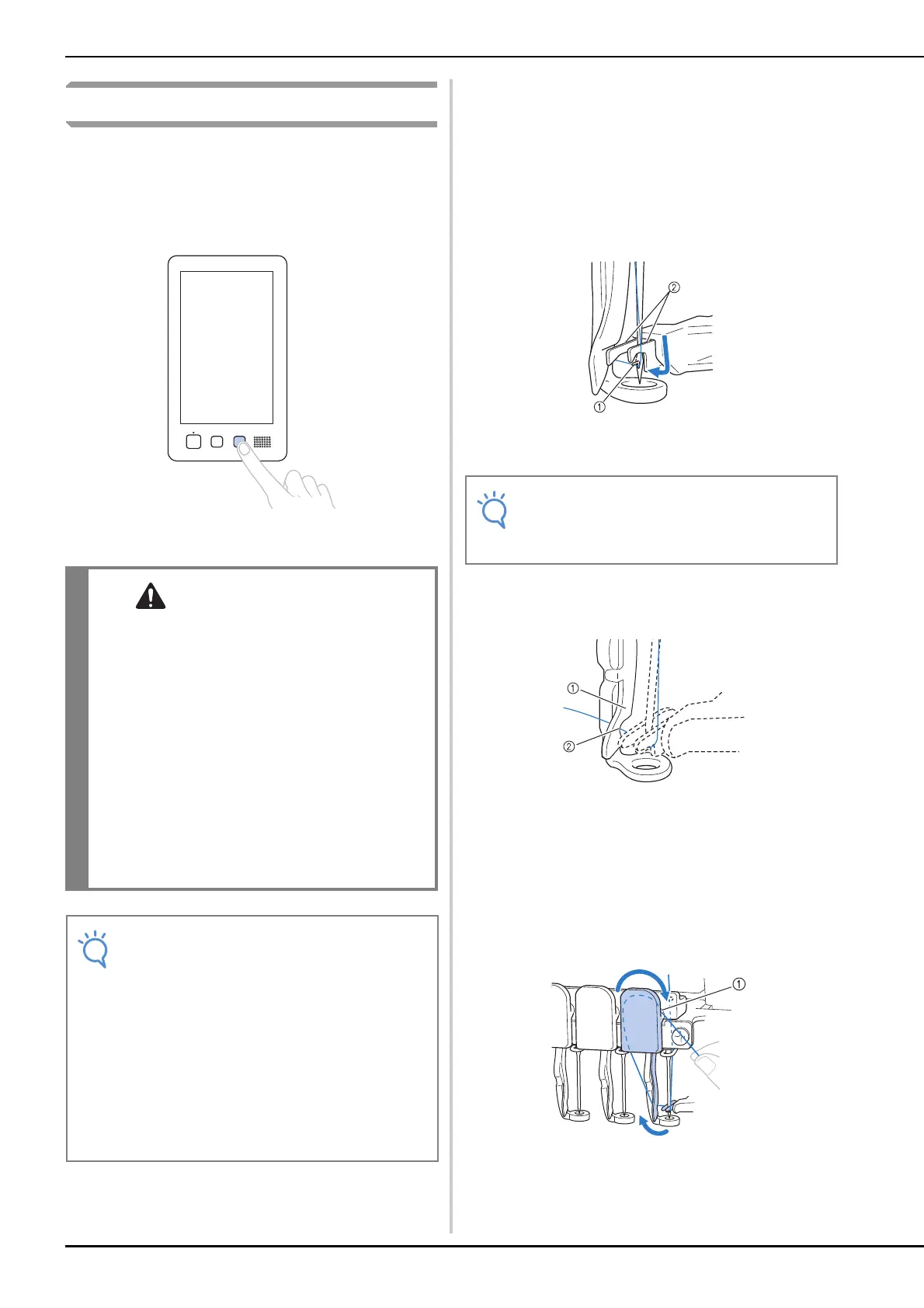 ②

①

①

②

①