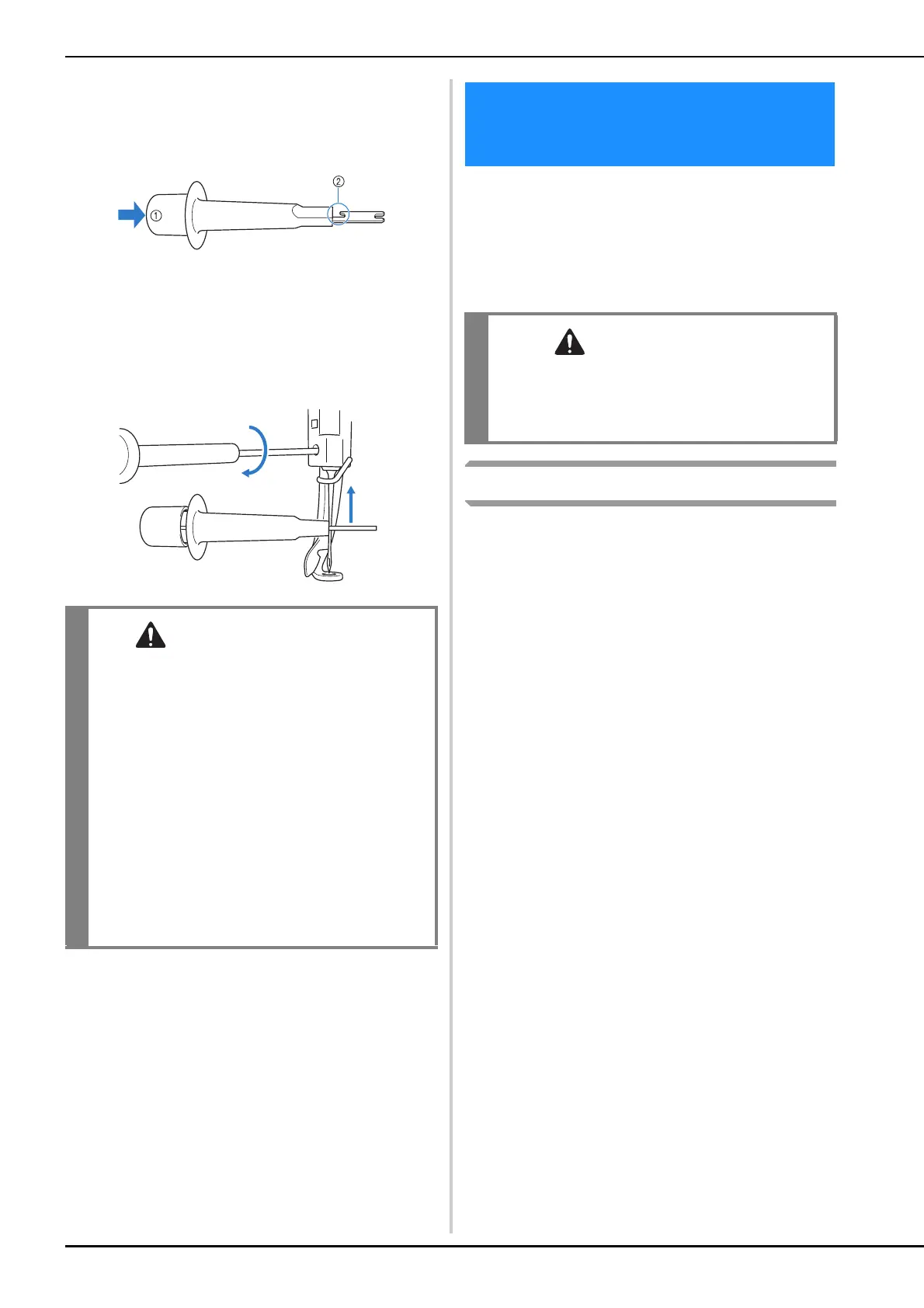 ①

②