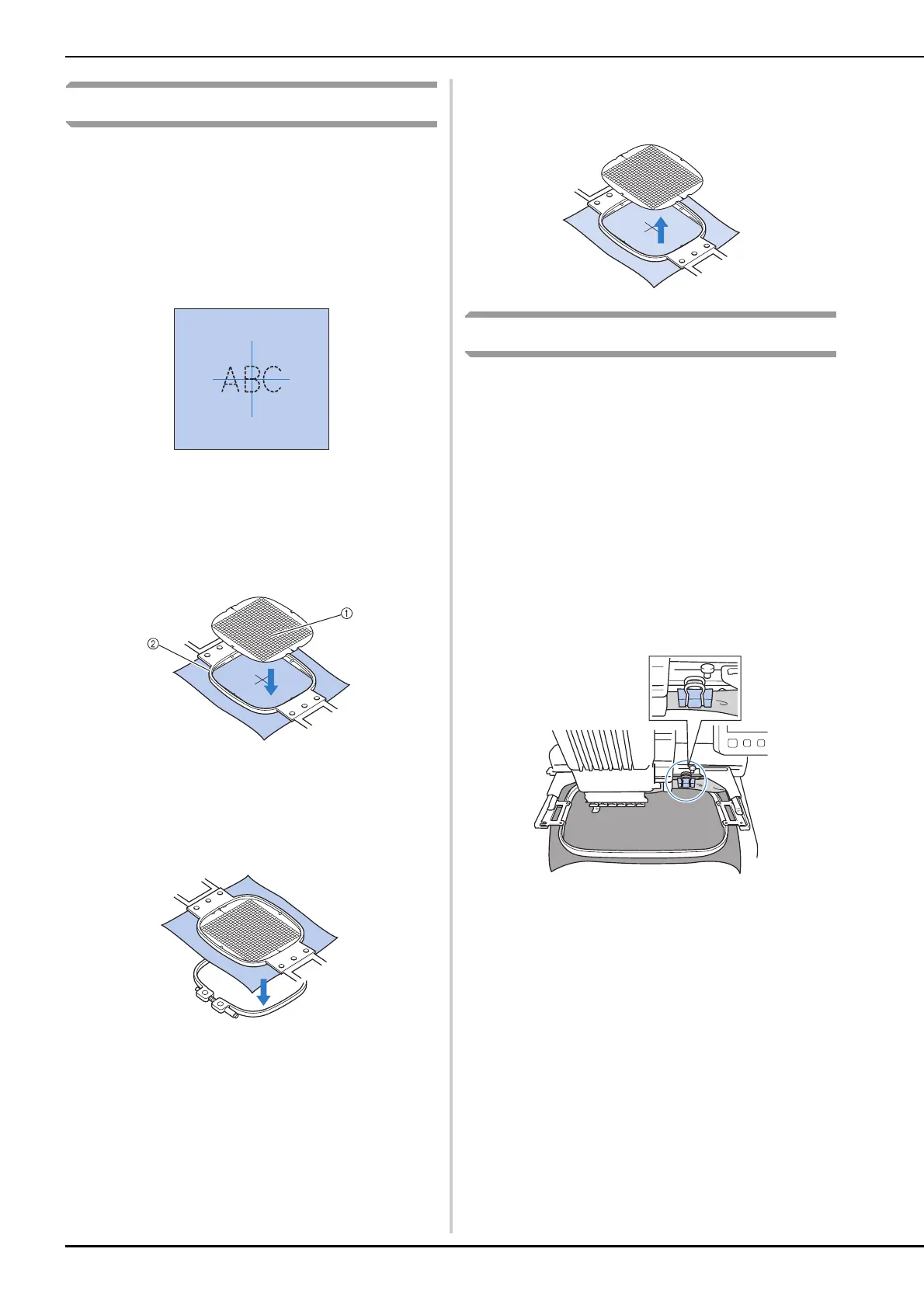 ABC

①

②