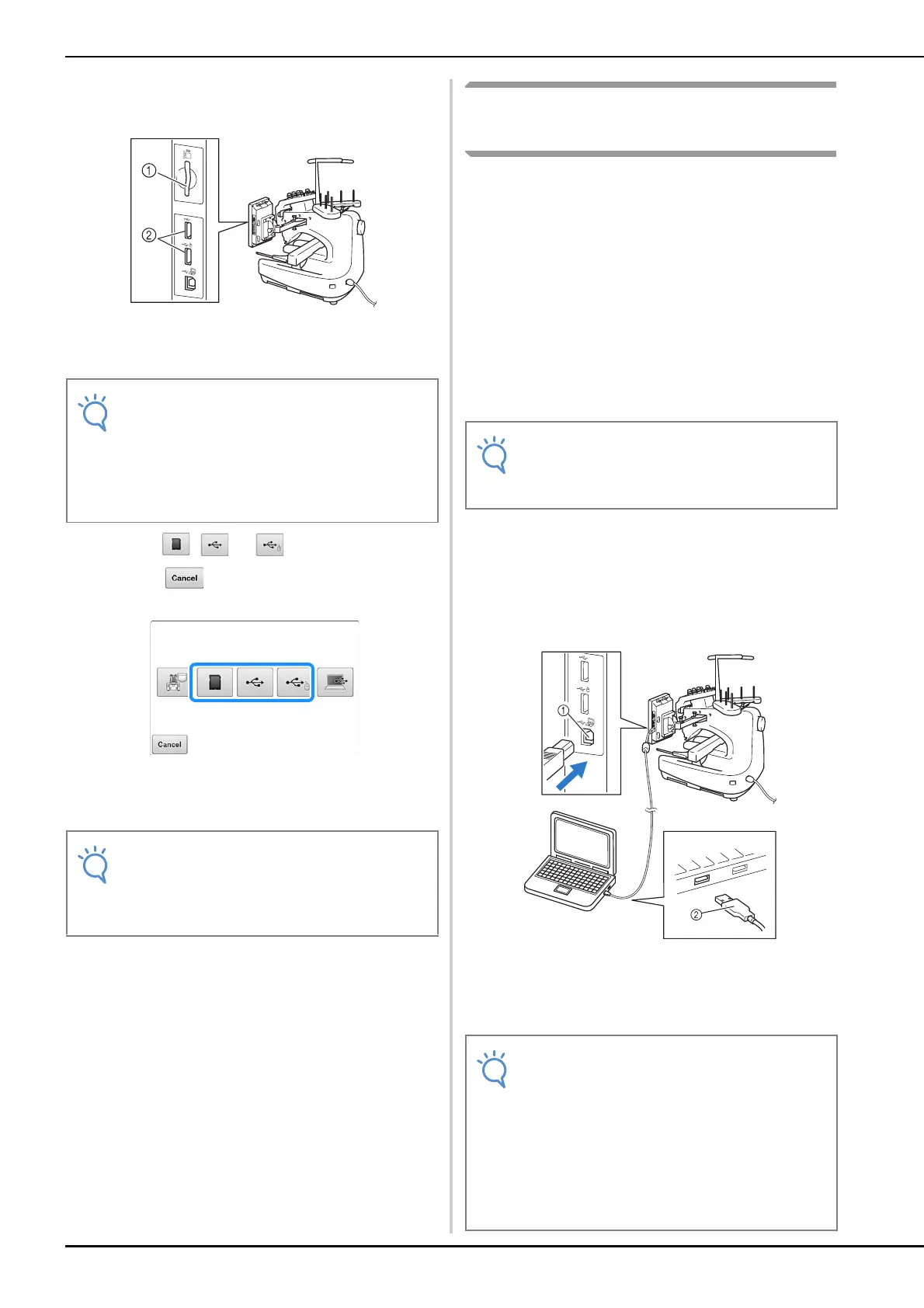 ①

②

Cancel

Cancel

①

②