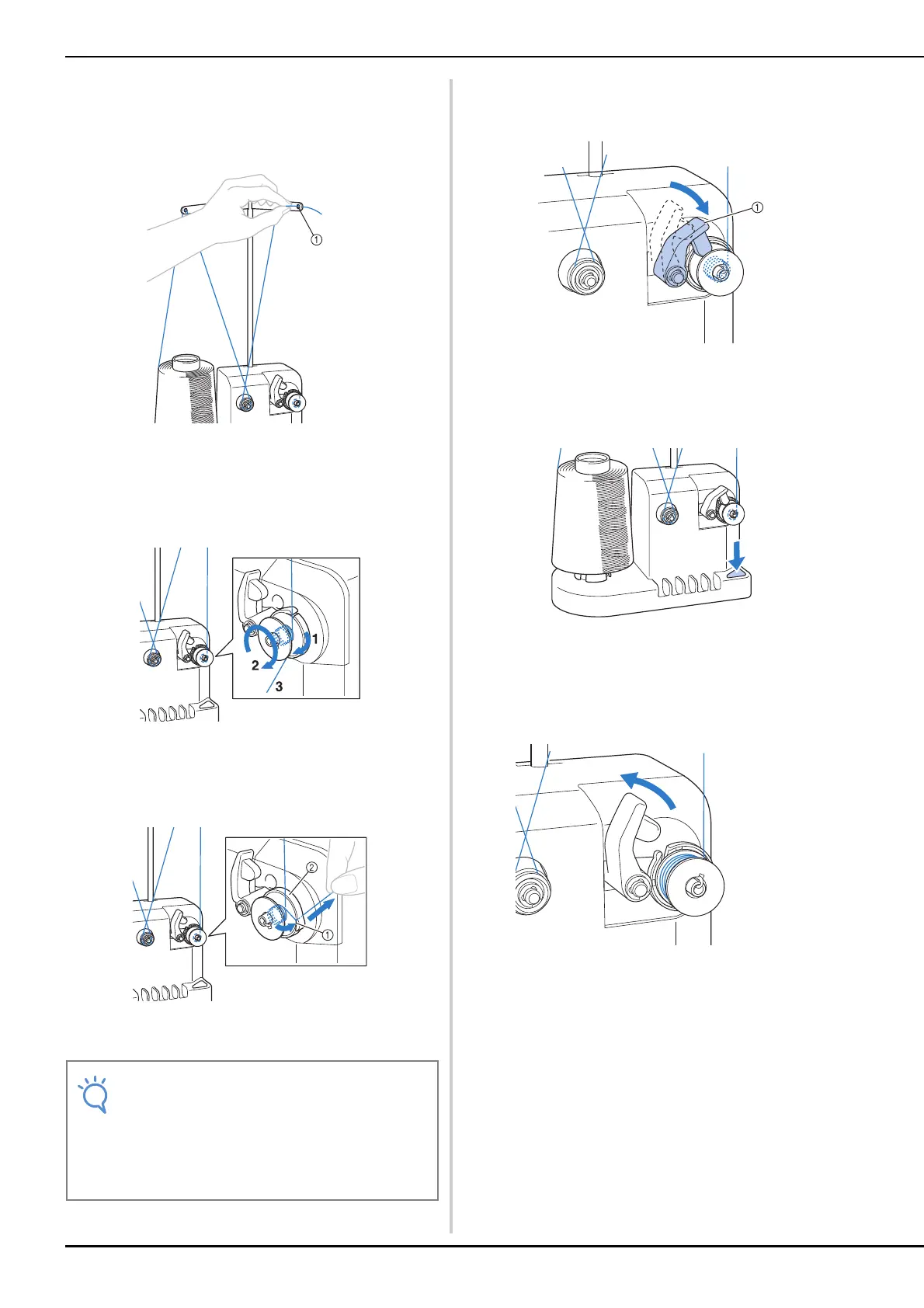 ①

1
2
3

②
①

①