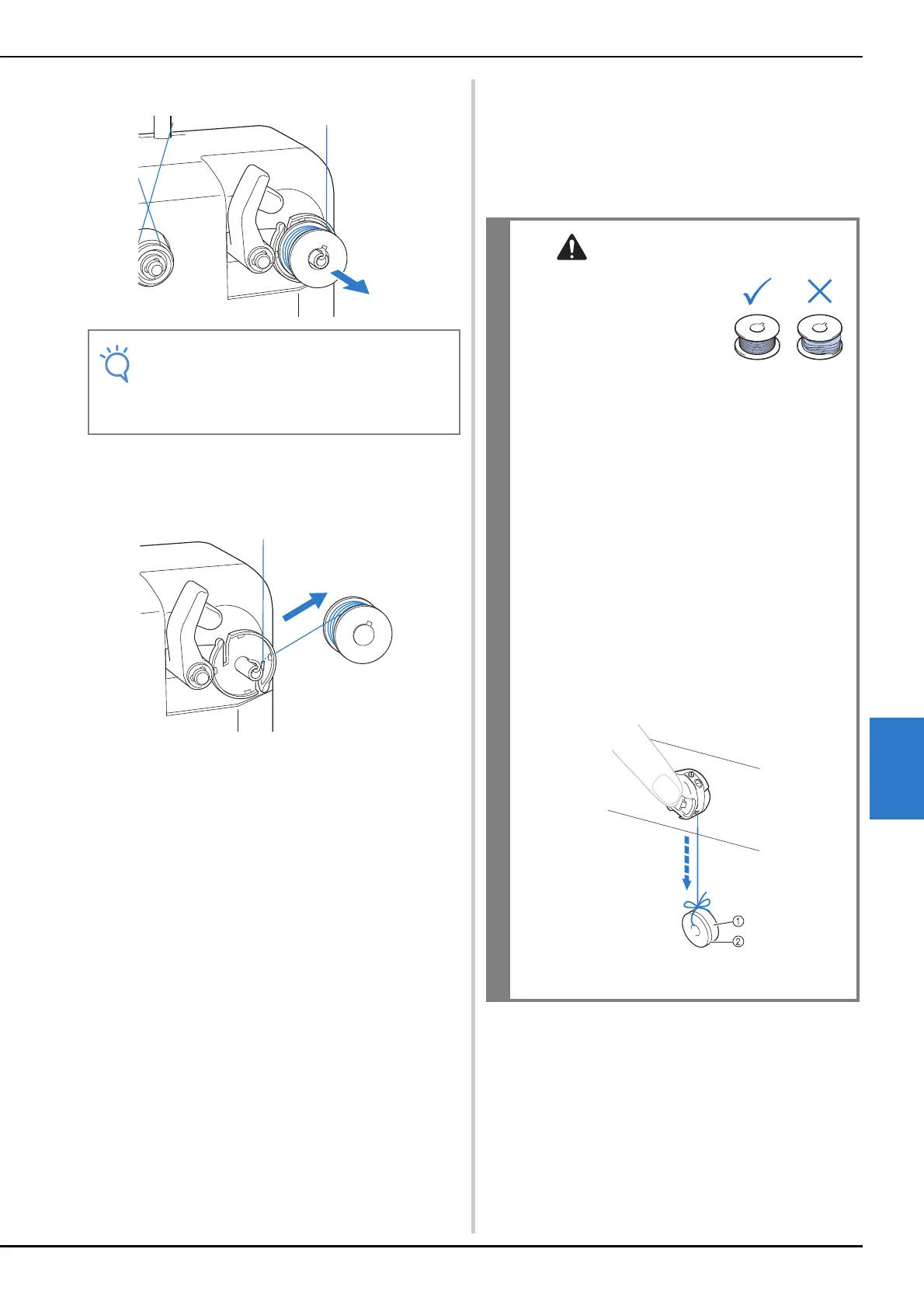 ①
②