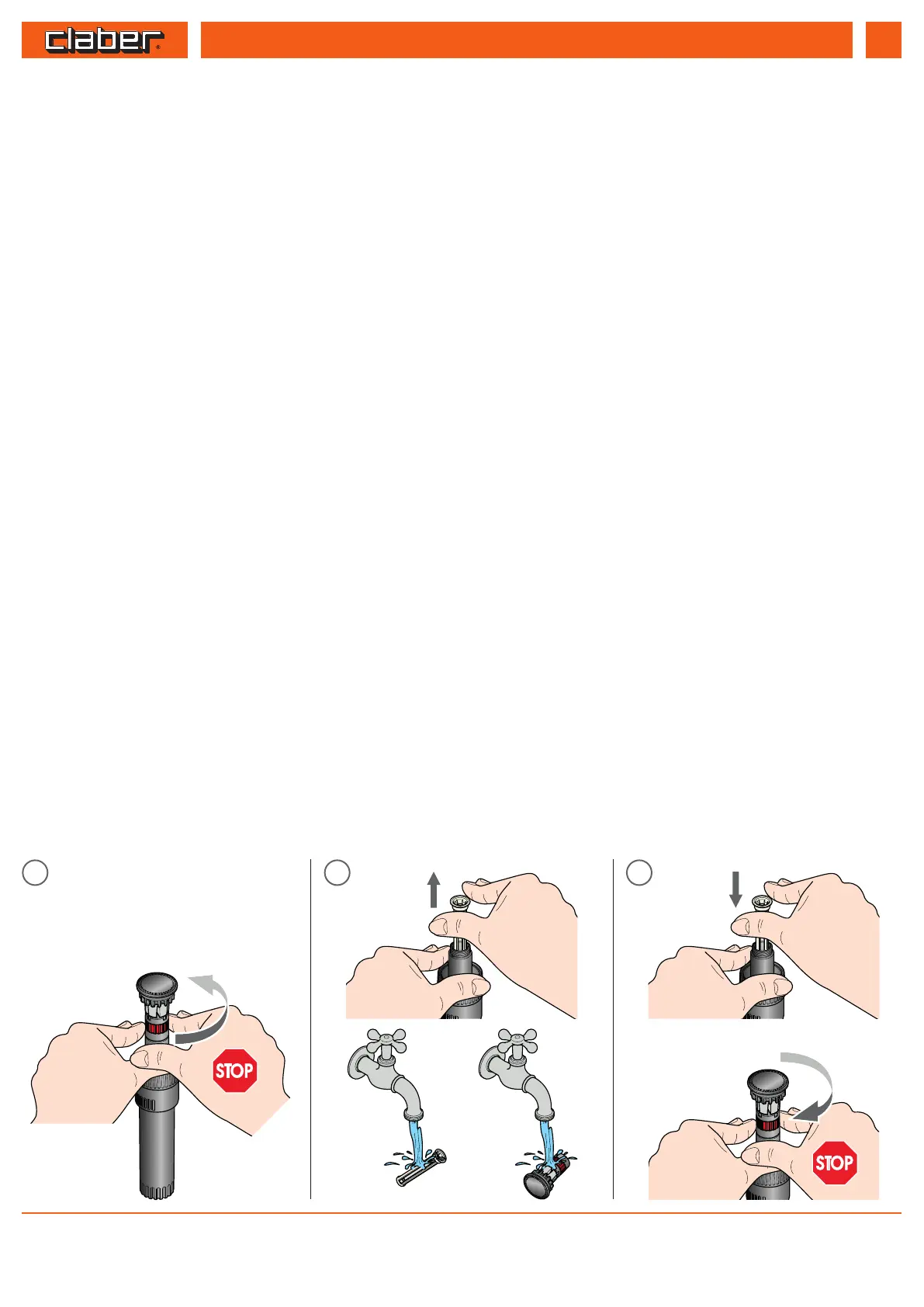 claber®

STOP

STOP