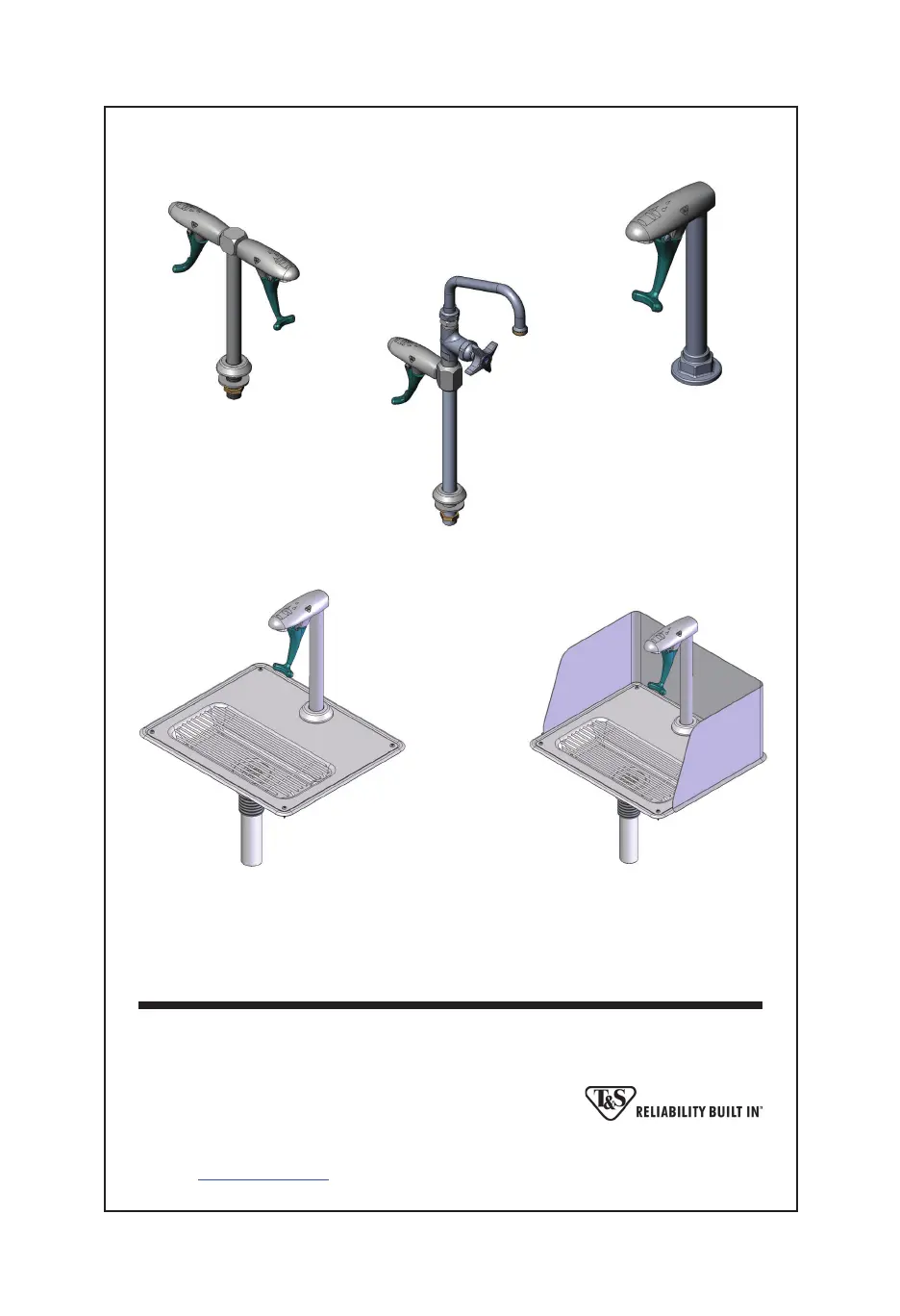 T&S RELIABILITY BUILT IN®