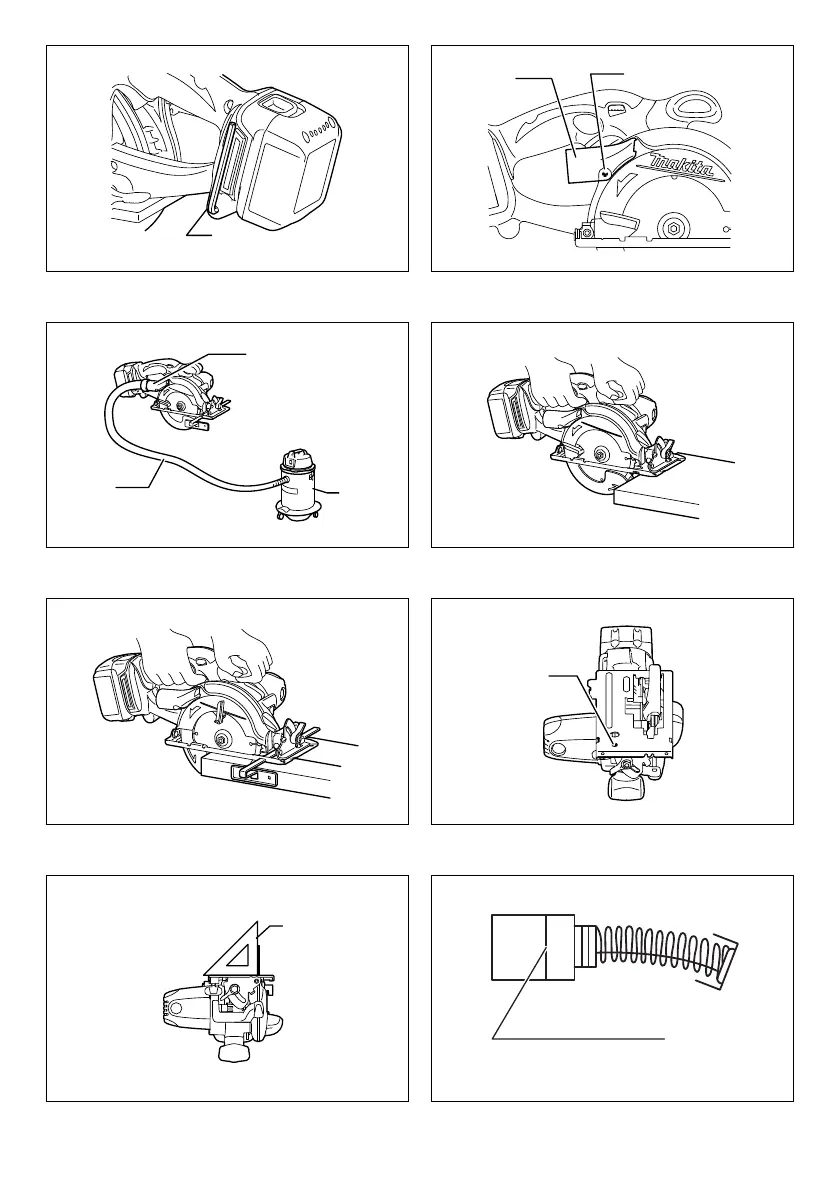 makita