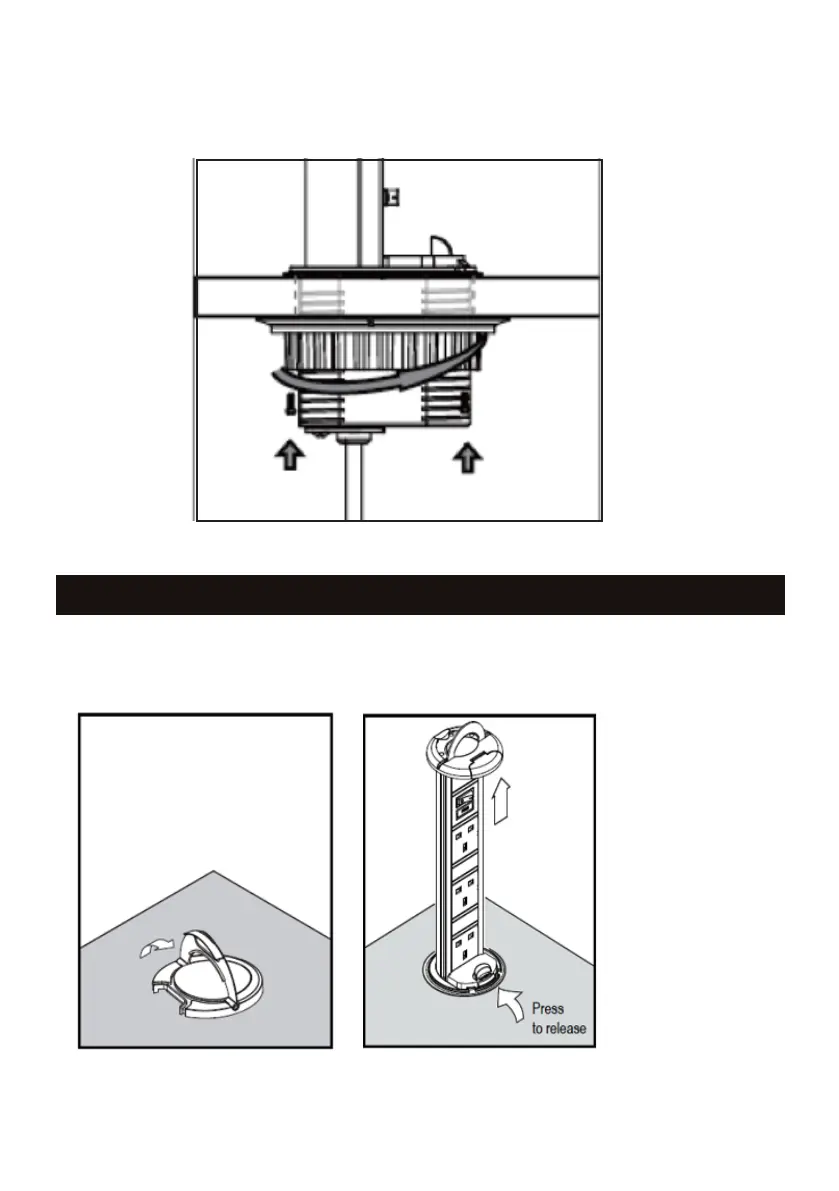 Press
to release