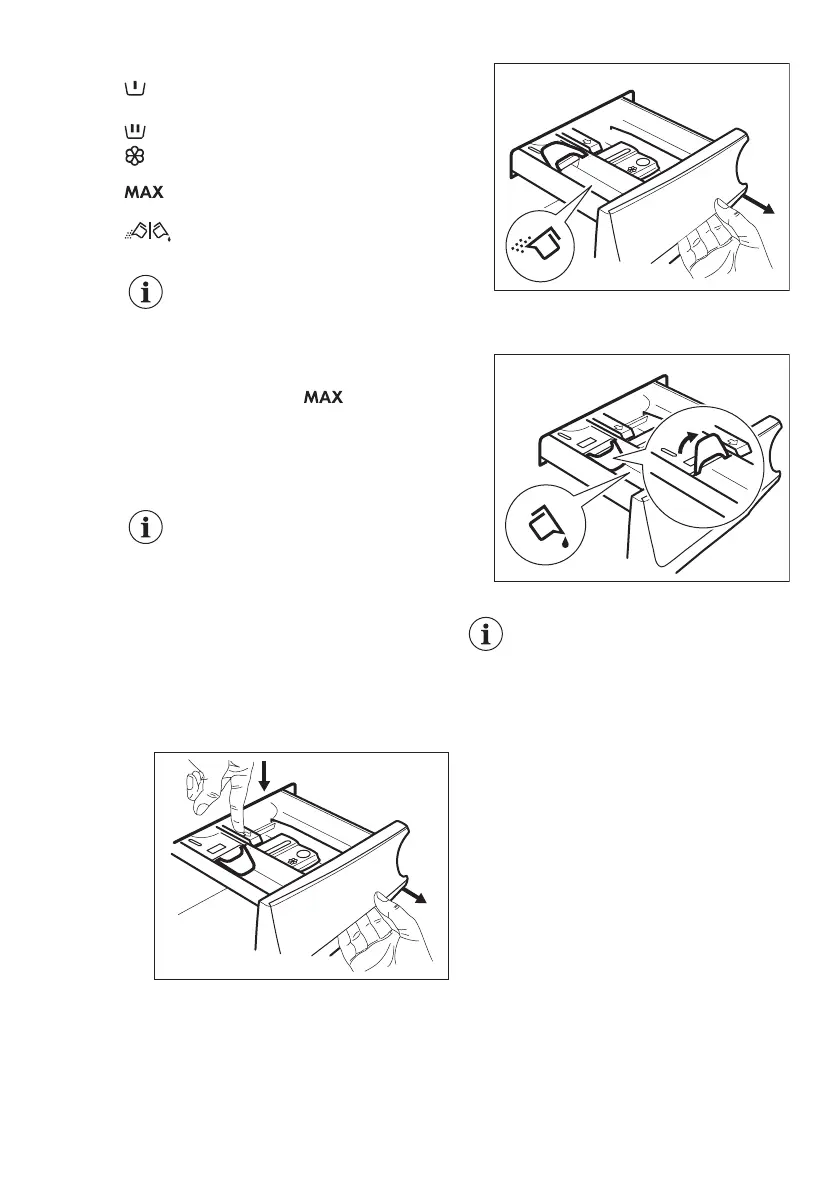 MAX

MAX