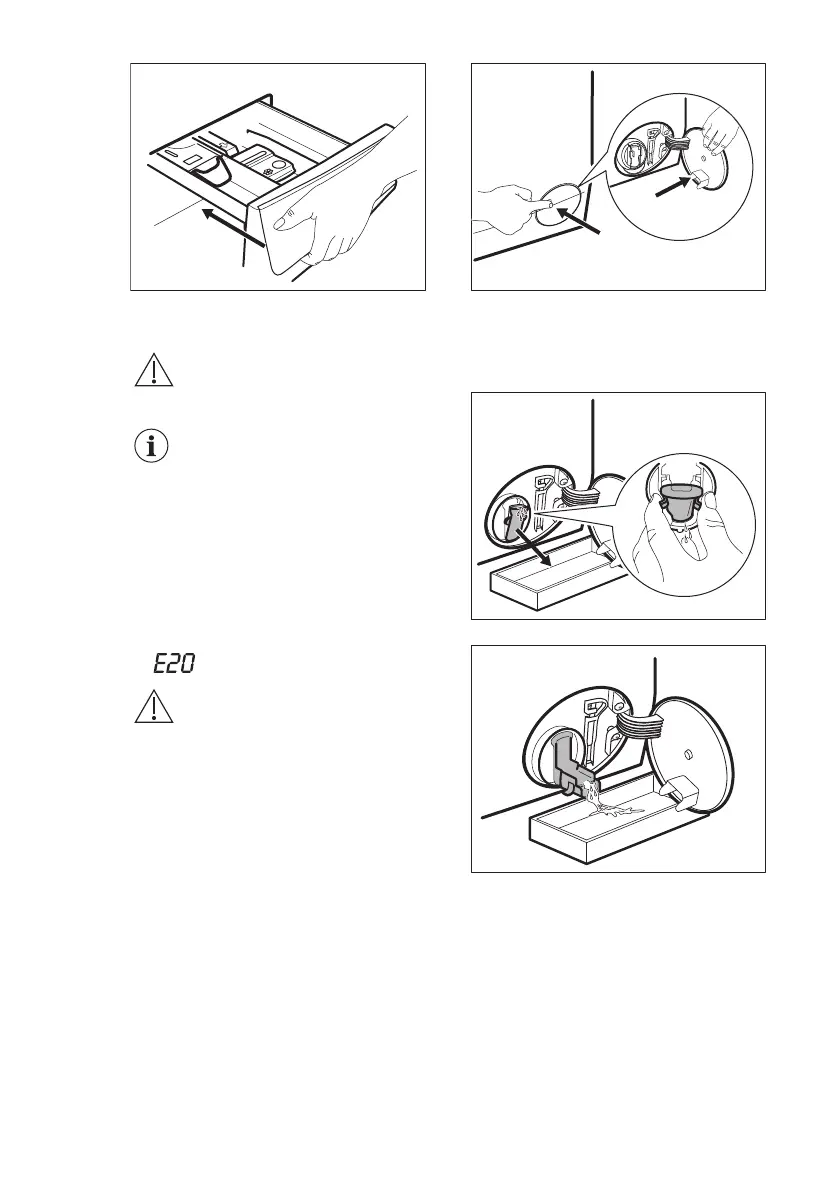 E20