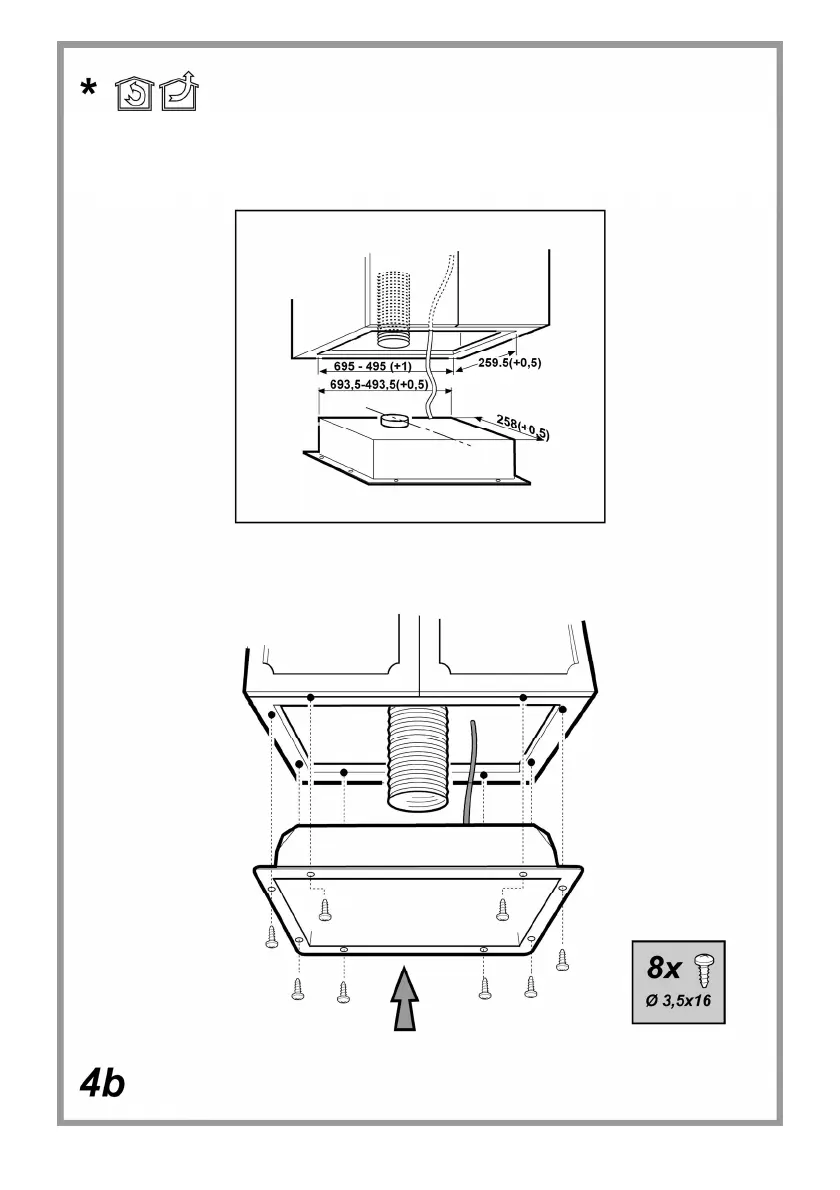 *

695 - 495 (+1)
259.5(+0,5)
693,5-493,5(+0,5)
258(+0,5)

8x
Ø 3,5x16

4b