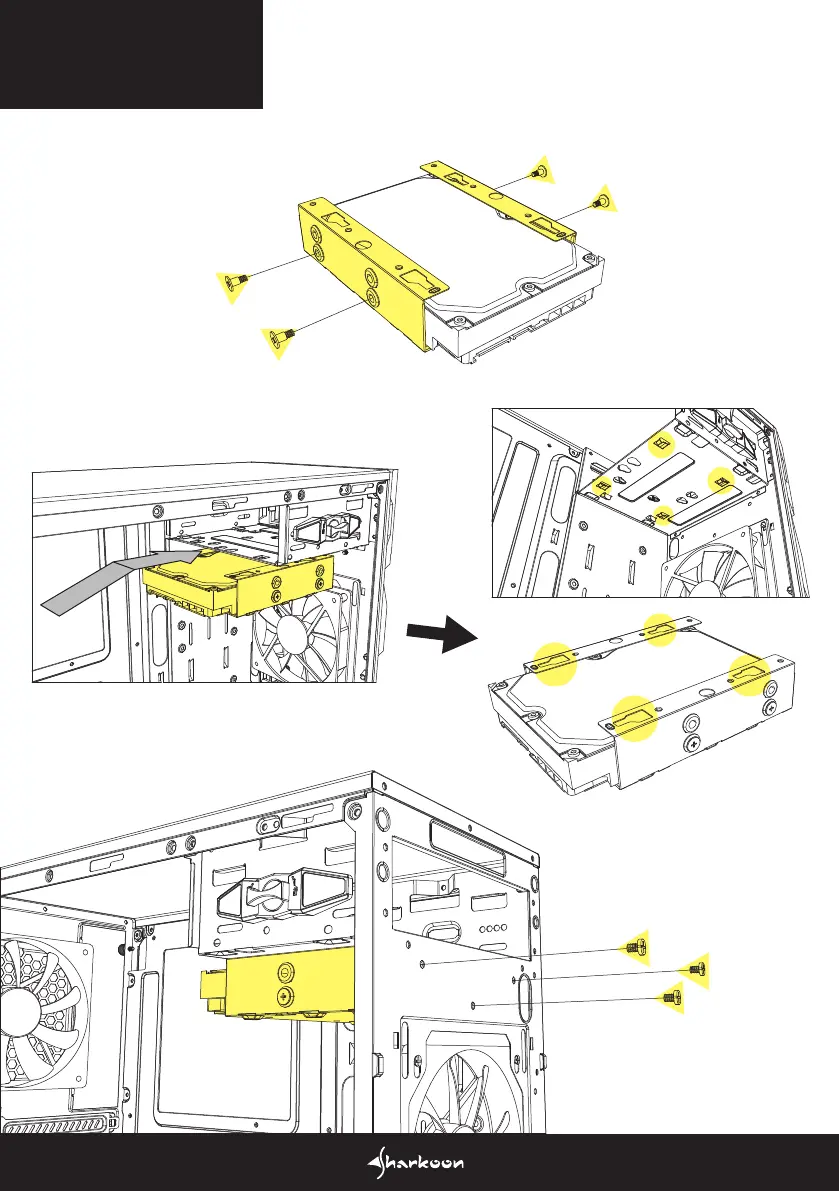 Sharkoon