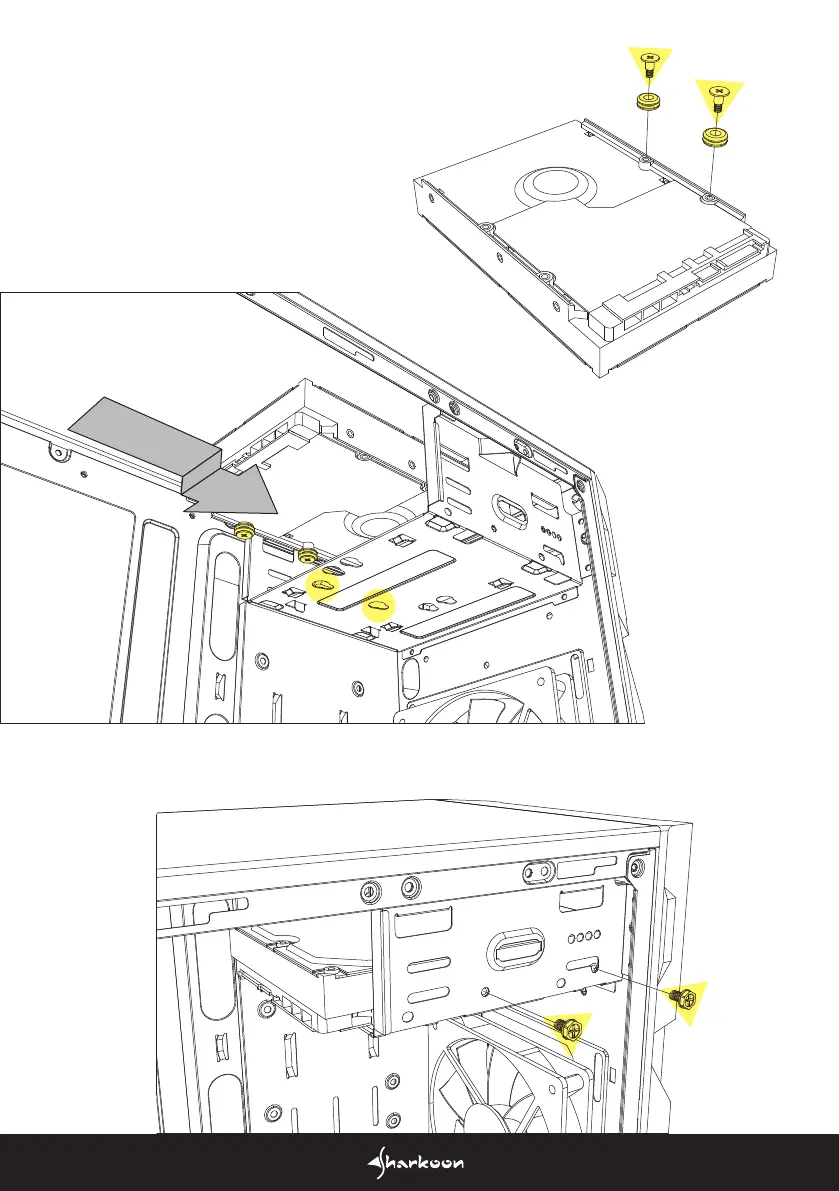 Sharkoon