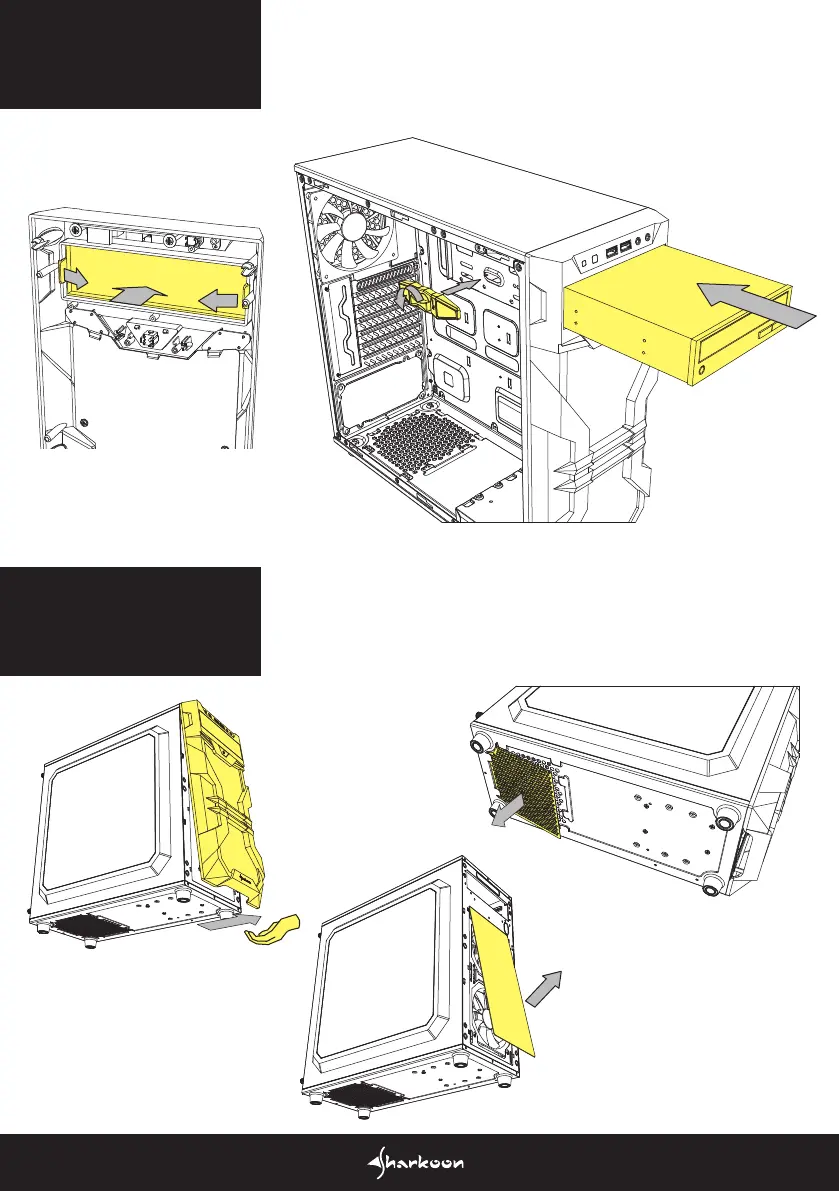 Sharkoon