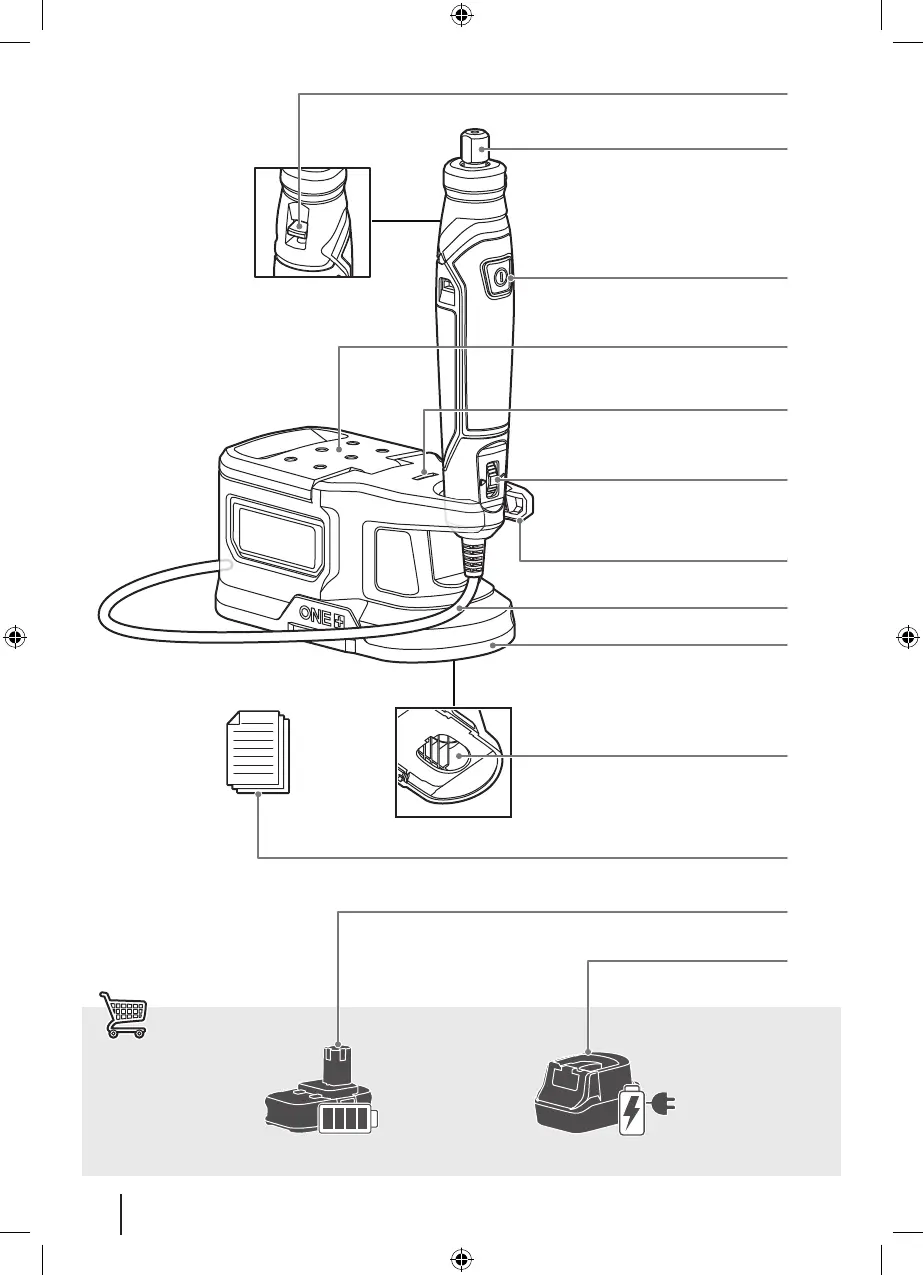 ONE+