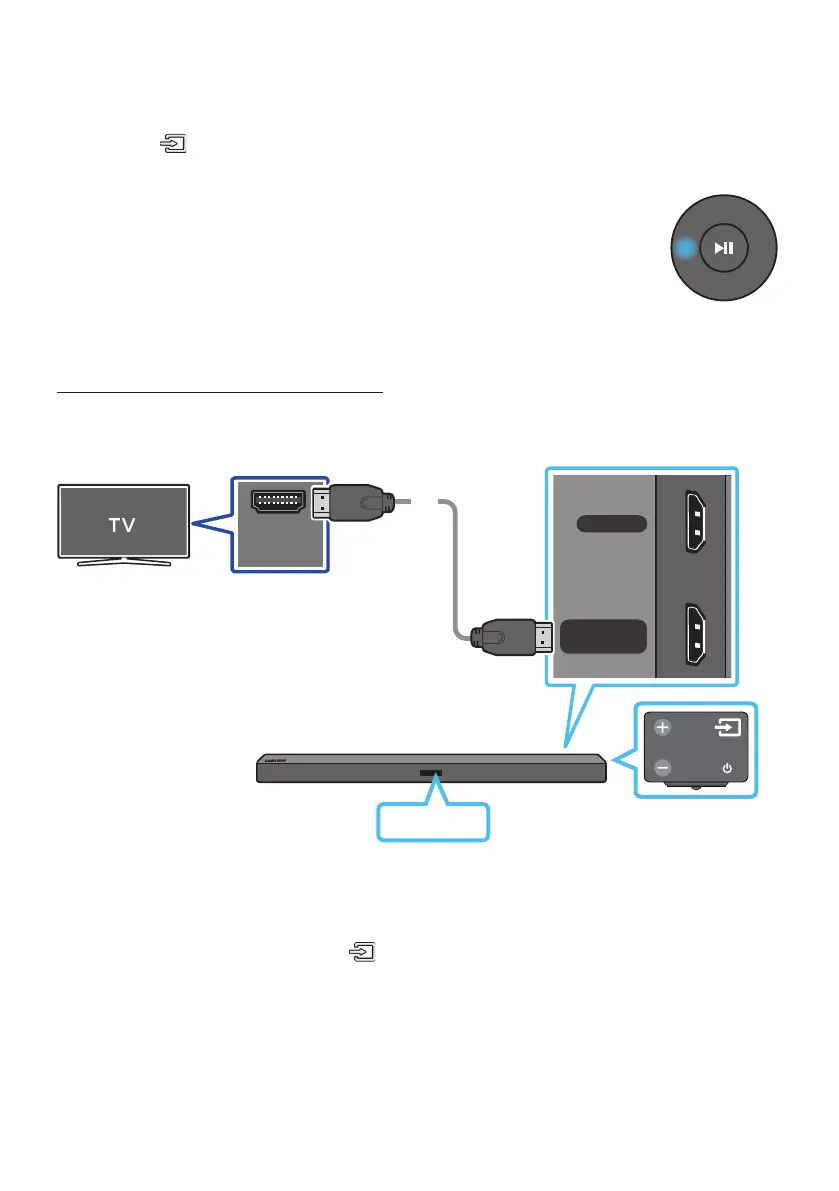 TV