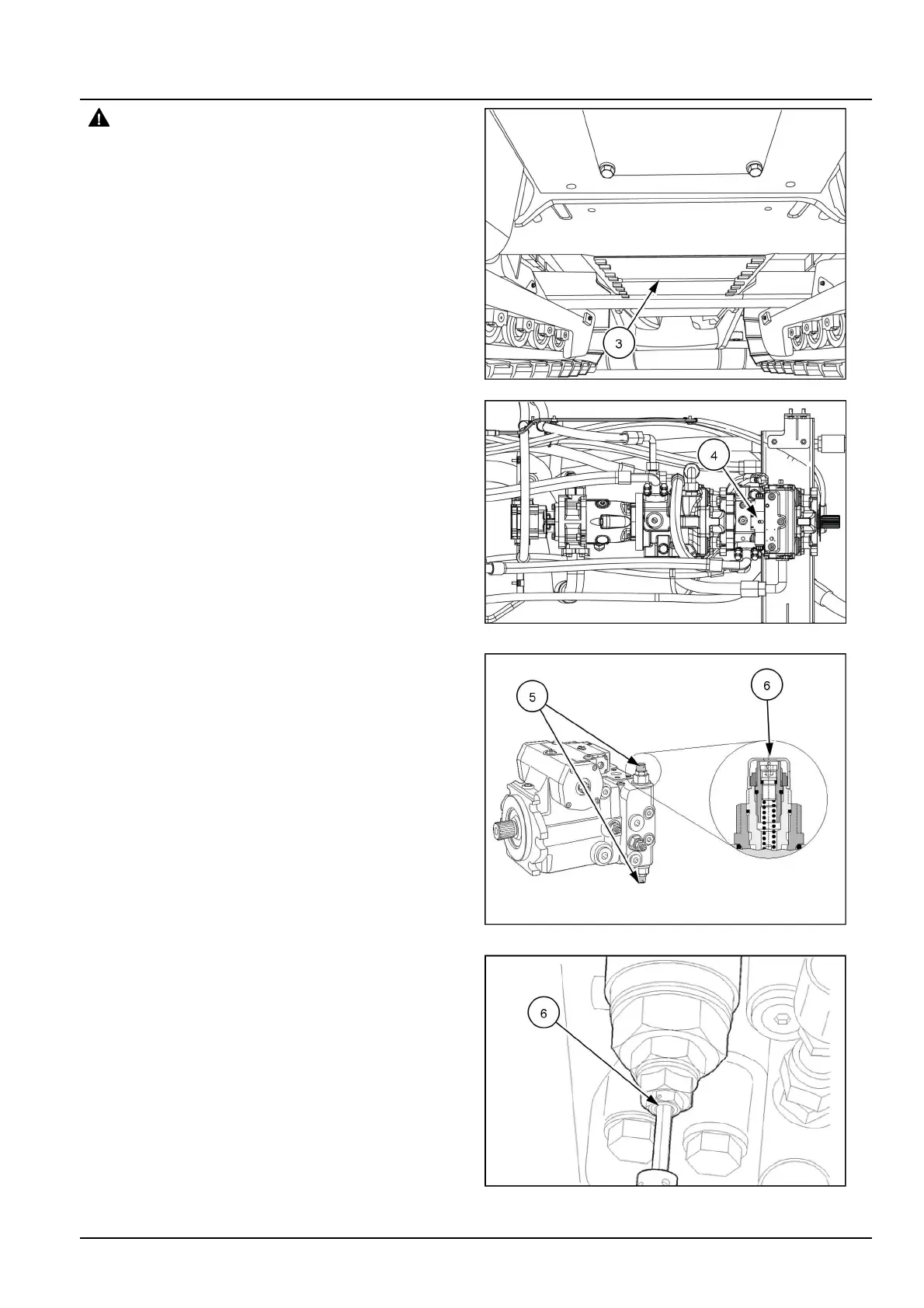 3

4

5

6

6