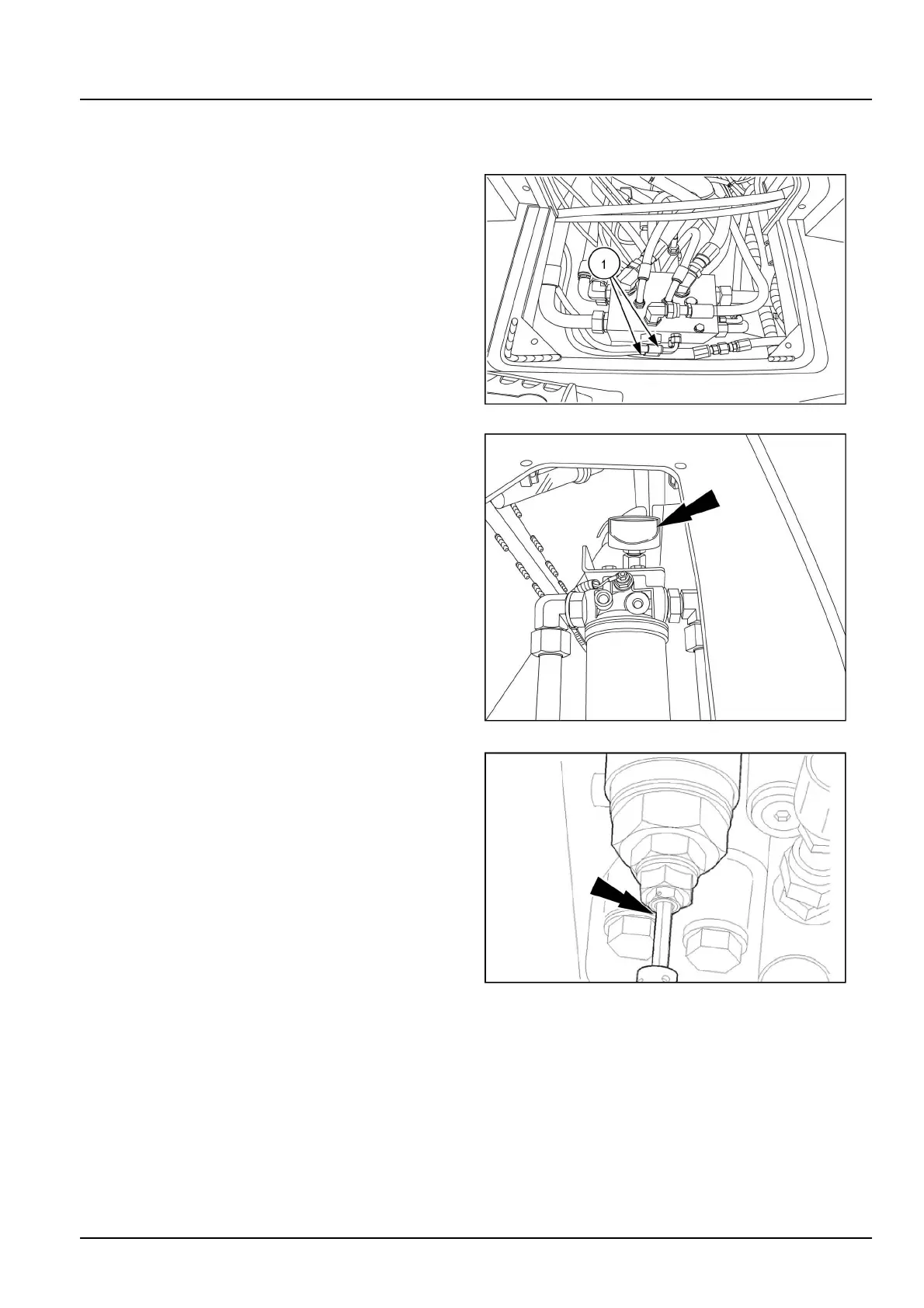 1