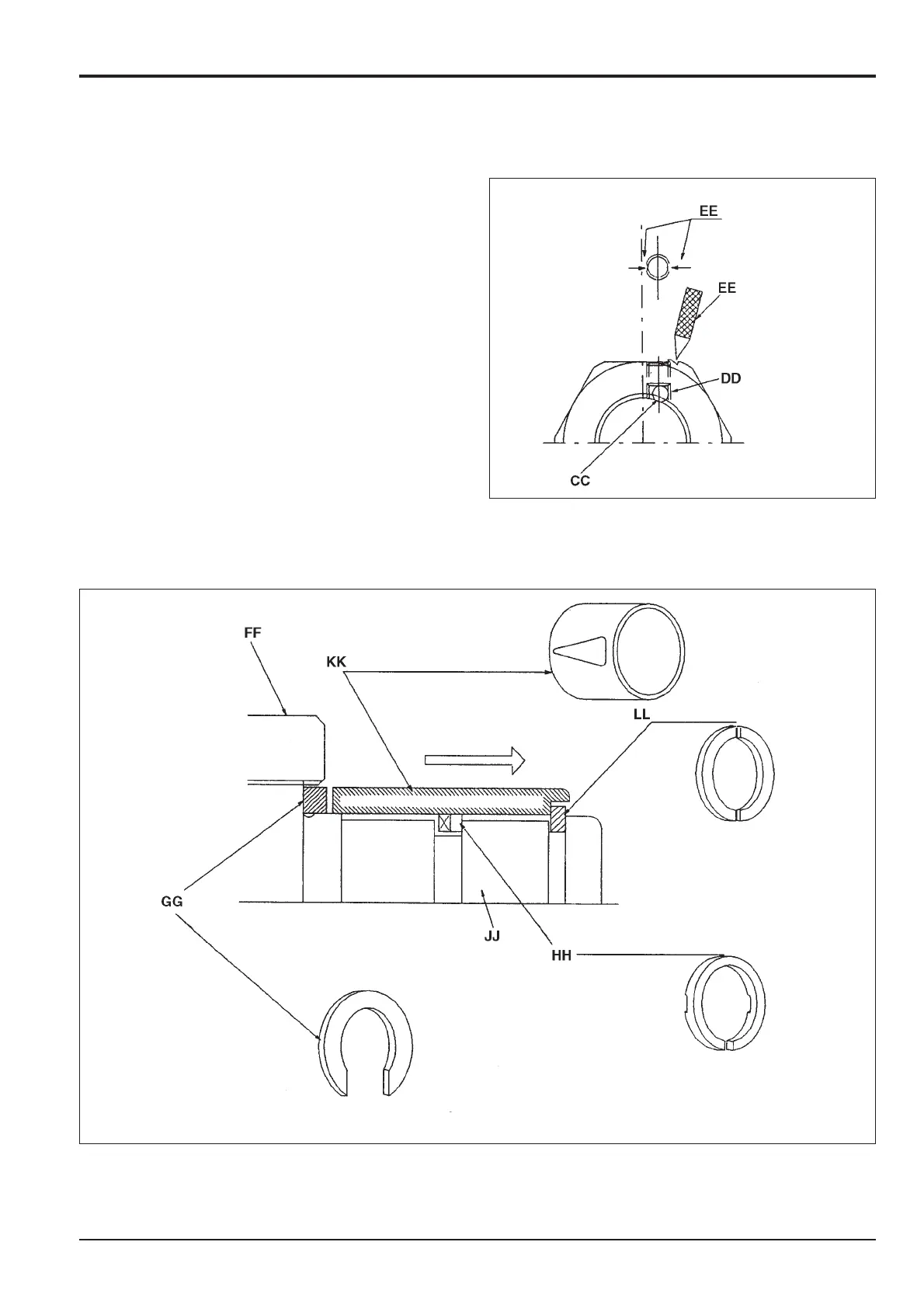 EE

EE

DD

CC

FF

KK

LL

GG

JJ

HH