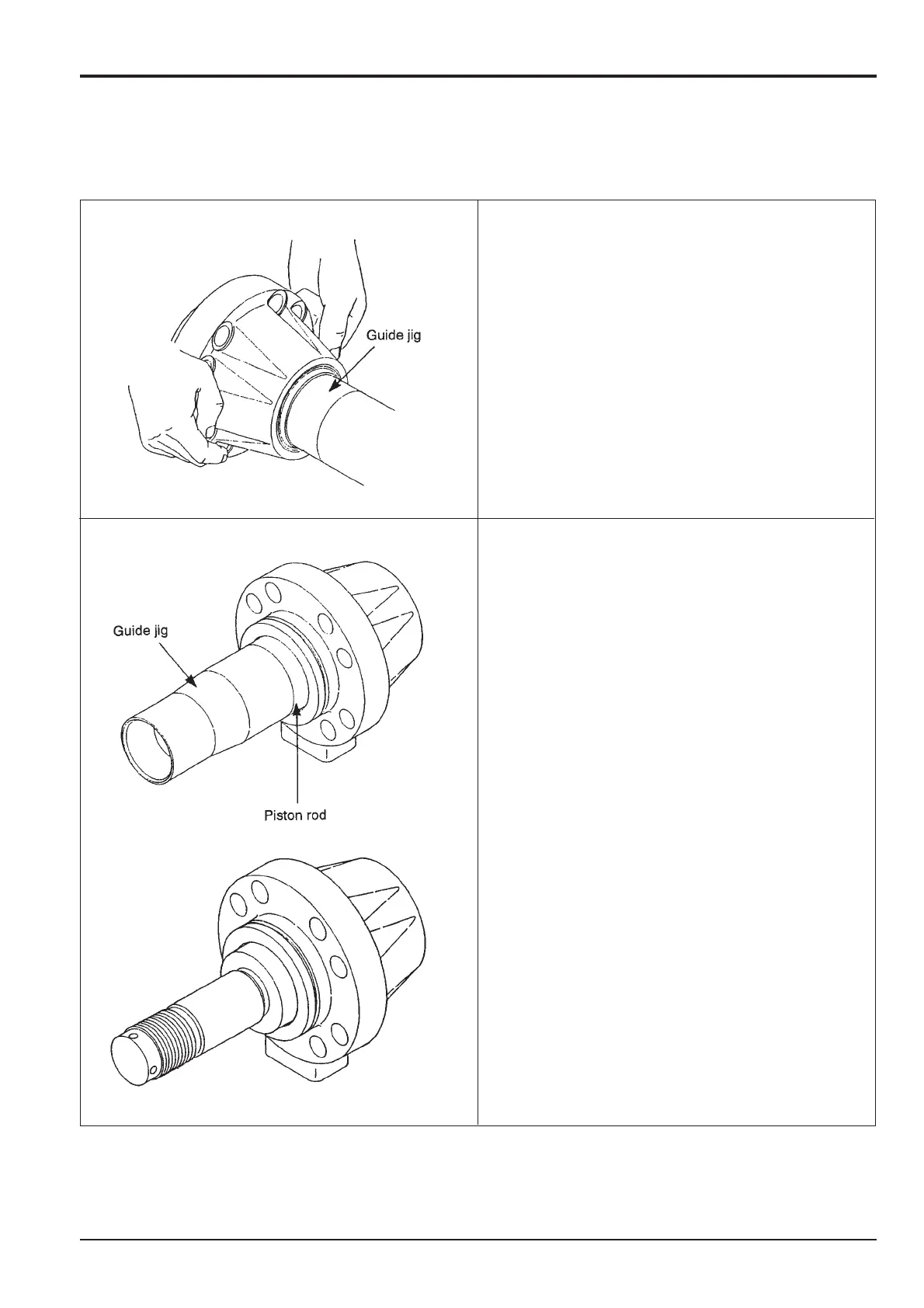 Guide jig

Guide jig

Piston rod