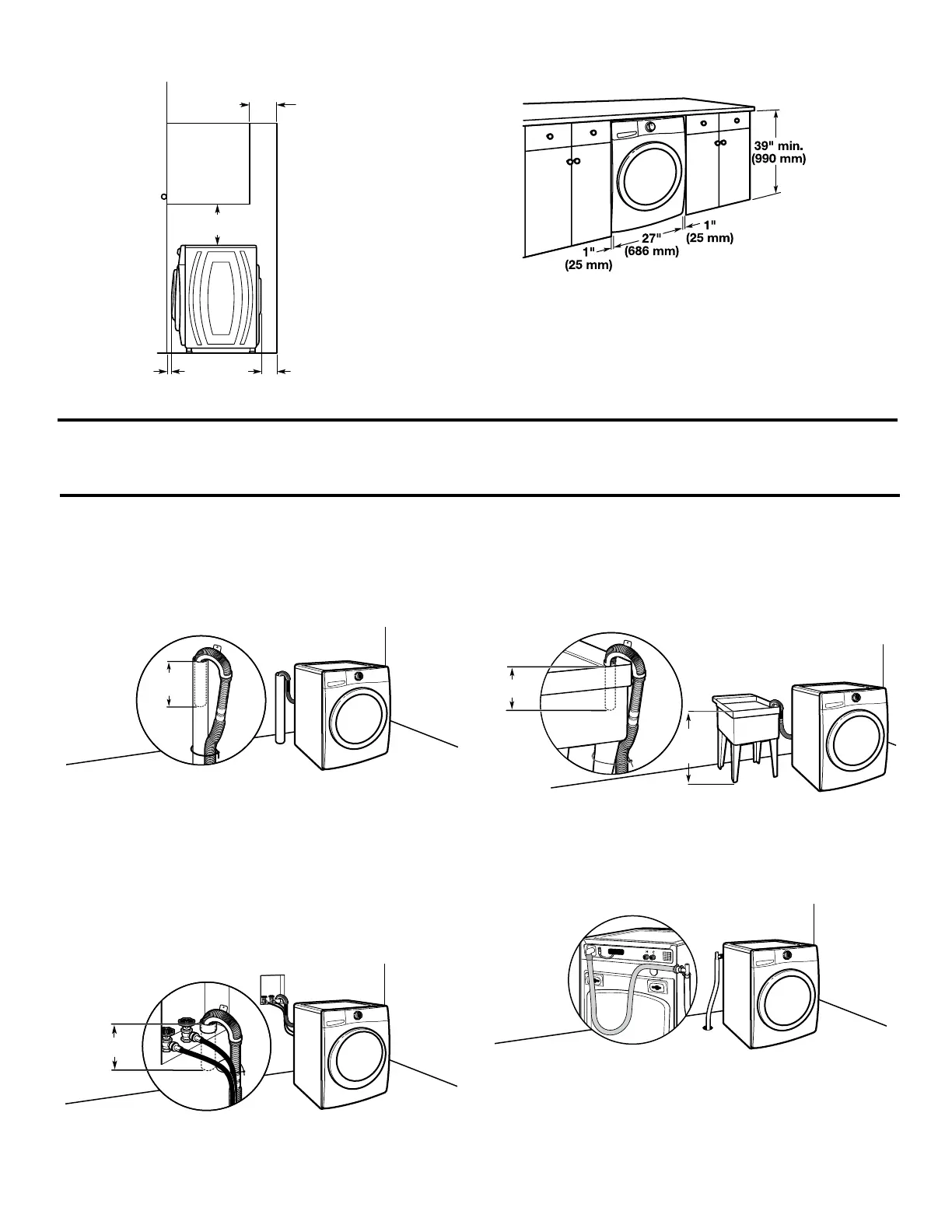 39" min.
(990 mm)

1"
(25 mm)

27"
(686 mm)

1"
(25 mm)