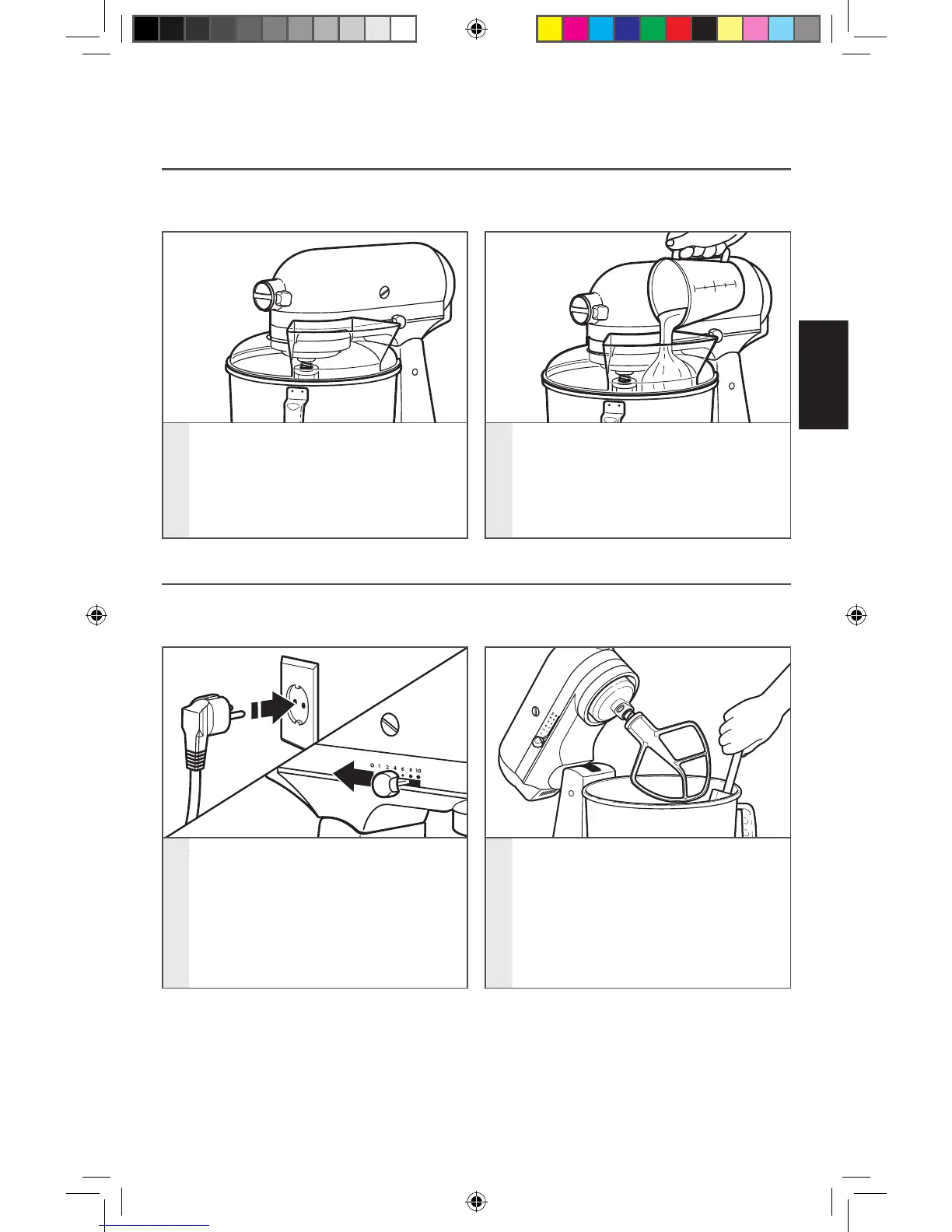 0 1 2 4 6 8 10