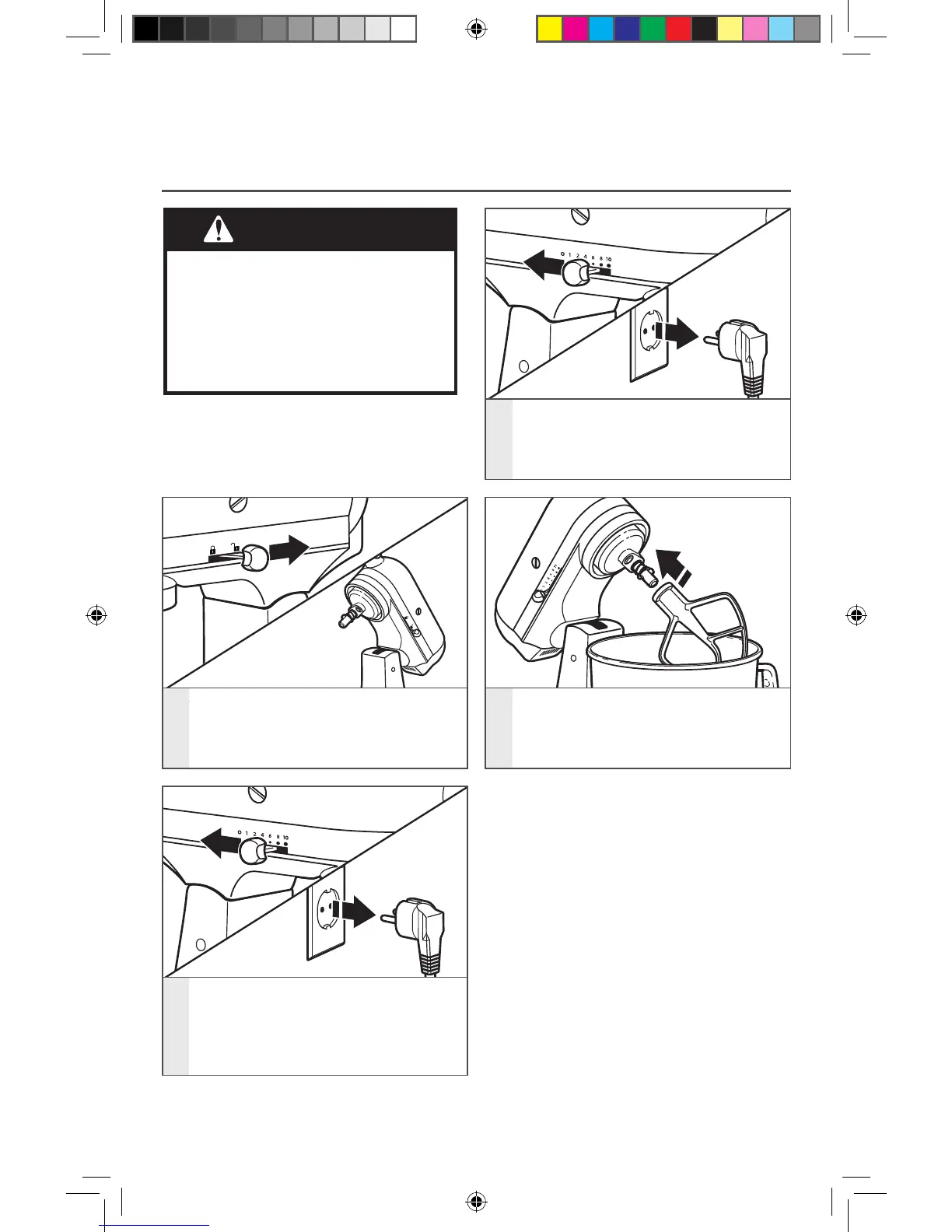 0 1 2 4 6 8 10

0 1 2 4 6 8 10