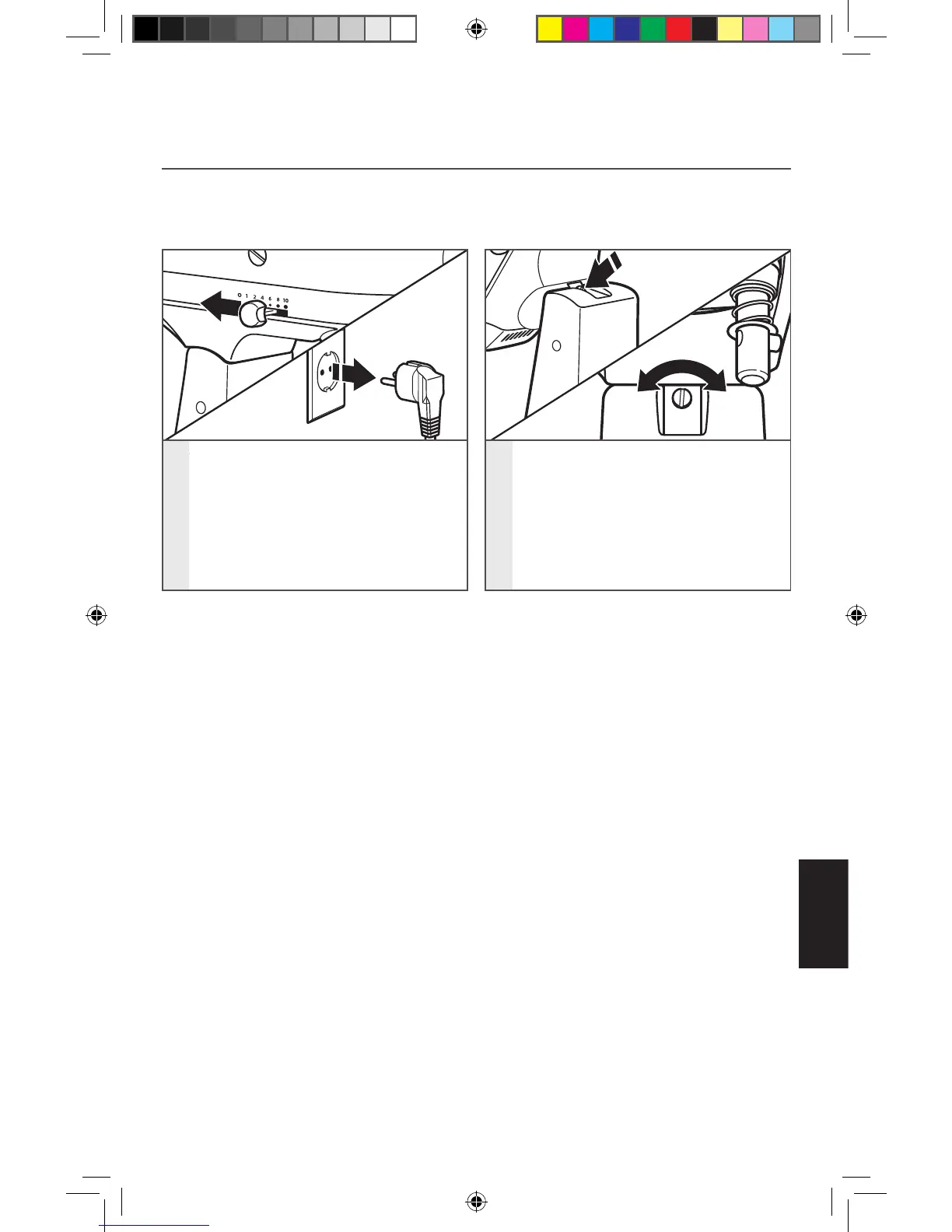 0 1 2 4 6 8 10