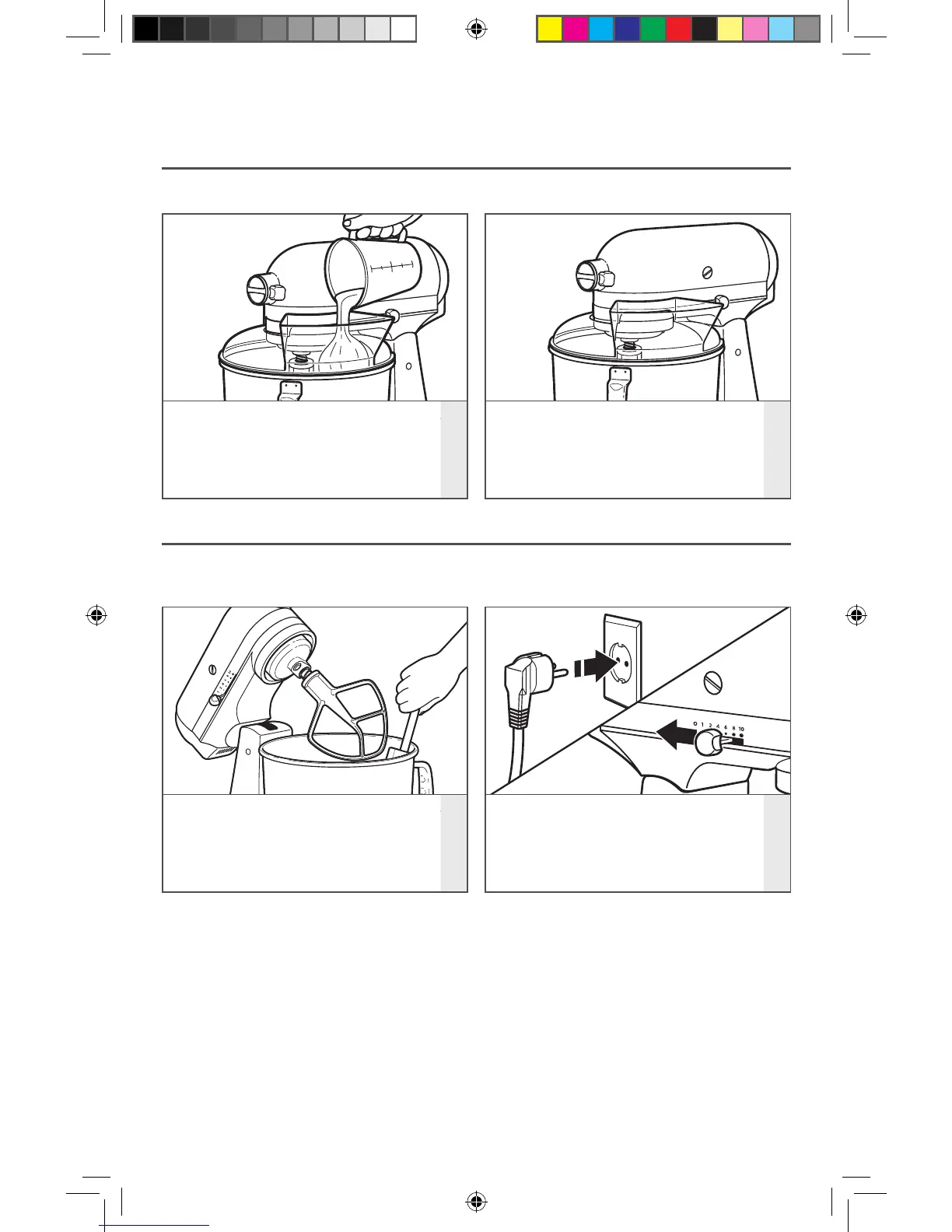 0 1 2 4 6 8 10