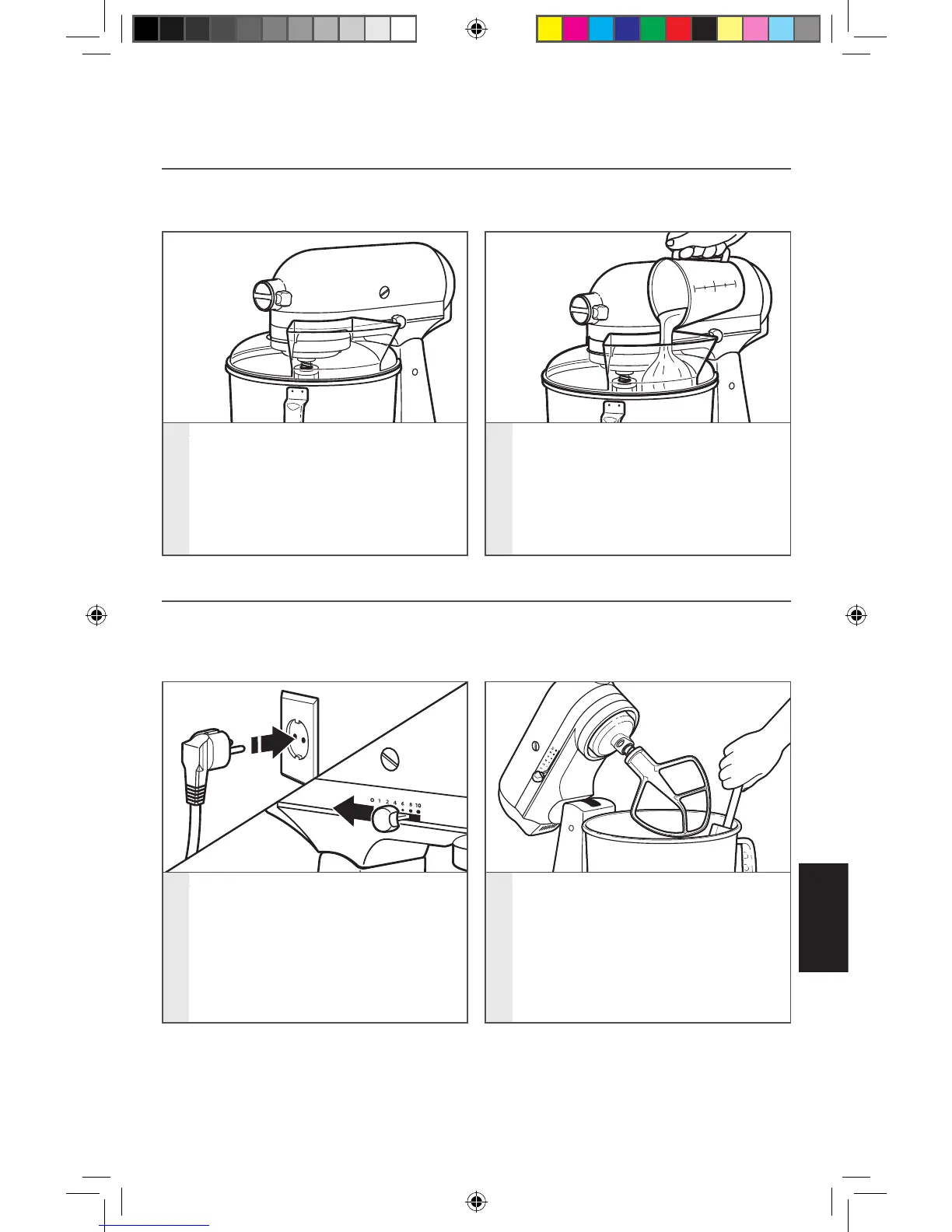 0 1 2 4 6 8 10