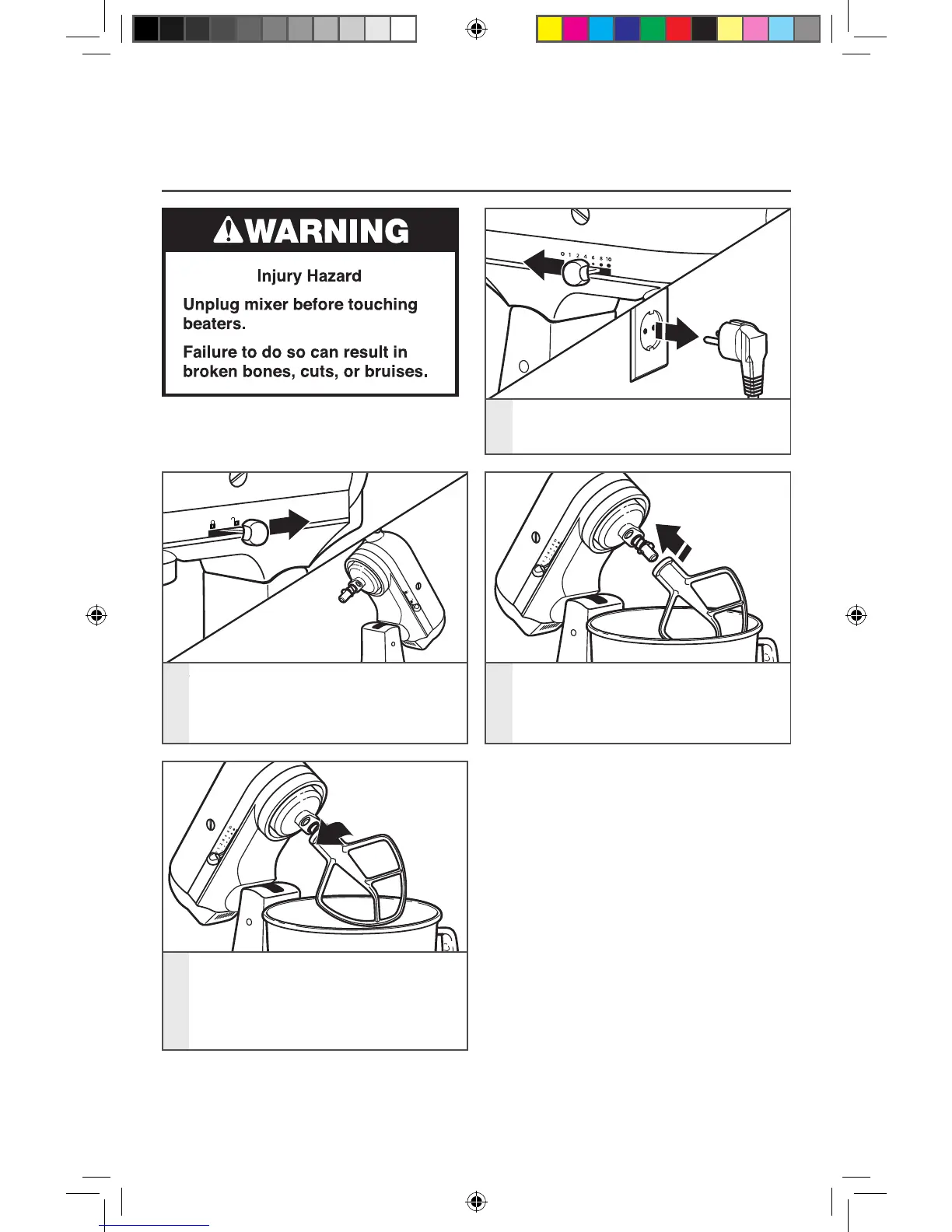 WARNING

Injury Hazard

Unplug mixer before touching beaters.

Failure to do so can result in broken bones, cuts, or bruises.

0 1 2 4 6 8 10