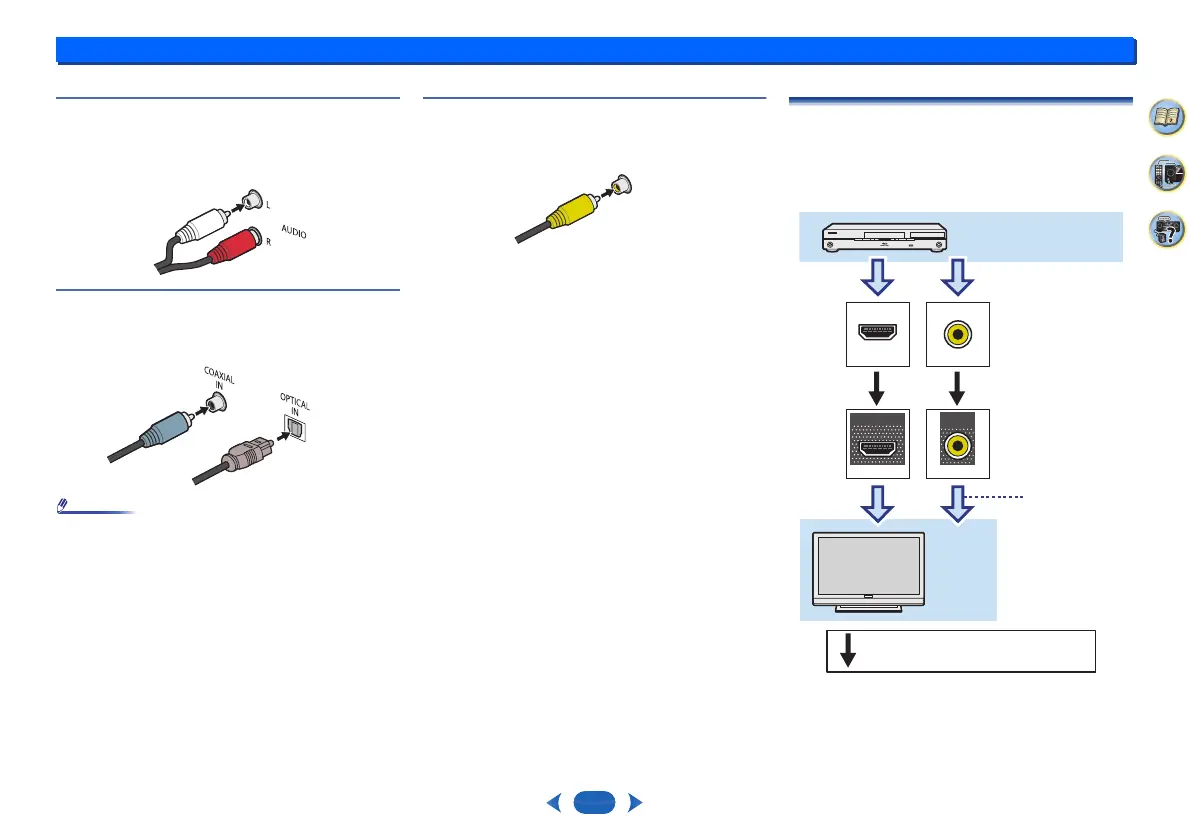 L

R

AUDIO

COAXIAL IN

OPTICAL IN