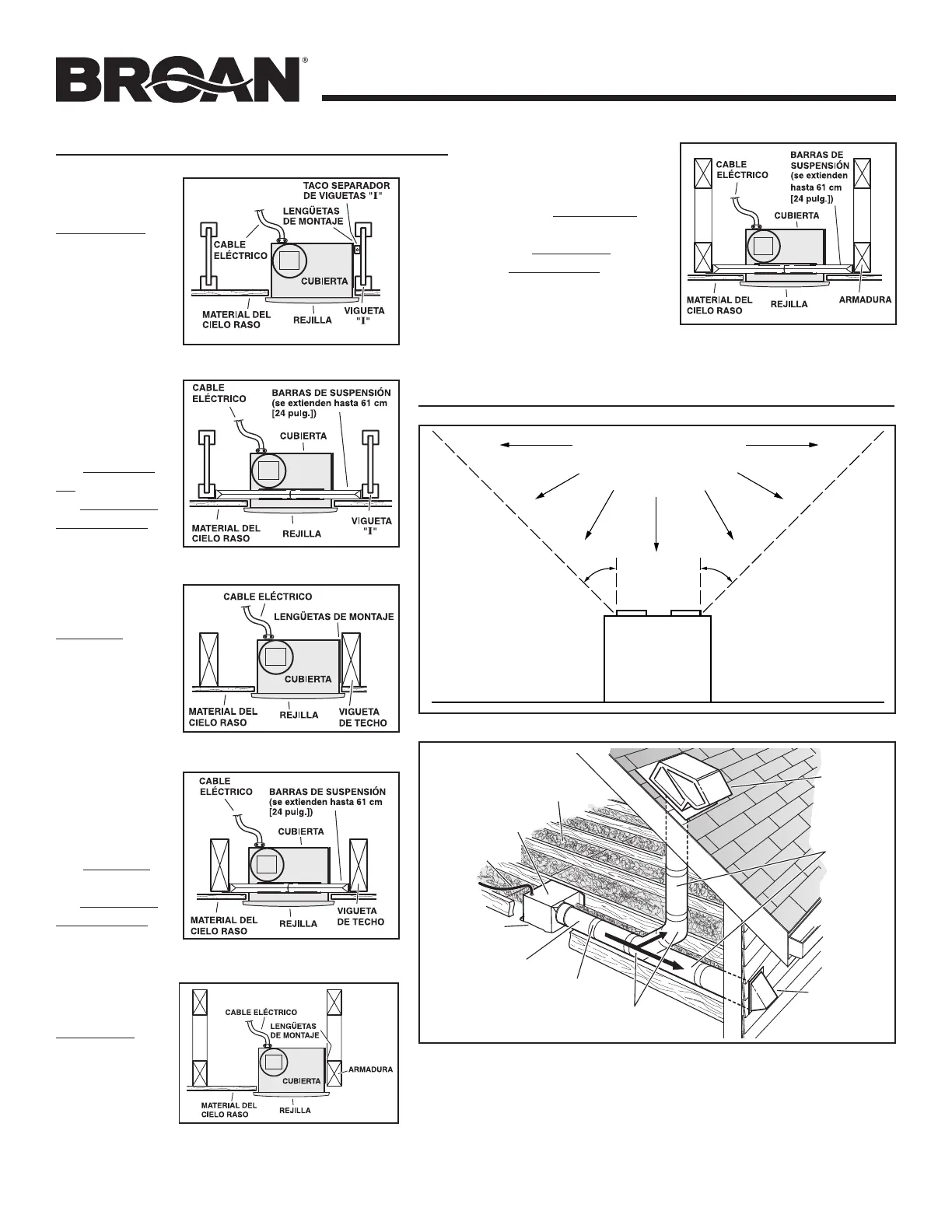 BROAN®

TACO SEPARADOR DE VIGUETAS "I"
LENGÜETAS DE MONTAJE
CABLE ELÉCTRICO
CUBIERTA
MATERIAL DEL CIELO RASO
REJILLA
VIGUETA "I"

CABLE ELÉCTRICO
BARRAS DE SUSPENSIÓN (se extienden hasta 61 cm [24 pulg.])
CUBIERTA
MATERIAL DEL CIELO RASO
REJILLA
VIGUETA "I"

CABLE ELÉCTRICO
LENGÜETAS DE MONTAJE
CUBIERTA
MATERIAL DEL CIELO RASO
REJILLA
VIGUETA DE TECHO

CABLE ELÉCTRICO
BARRAS DE SUSPENSIÓN (se extienden hasta 61 cm [24 pulg.])
CUBIERTA
MATERIAL DEL CIELO RASO
REJILLA
VIGUETA DE TECHO

CABLE ELÉCTRICO
LENGÜETAS DE MONTAJE
ARMADURA
CUBIERTA
MATERIAL DEL CIELO RASO
REJILLA

CABLE ELÉCTRICO
BARRAS DE SUSPENSIÓN (se extienden hasta 61 cm [24 pulg.])
CUBIERTA
MATERIAL DEL CIELO RASO
REJILLA
ARMADURA