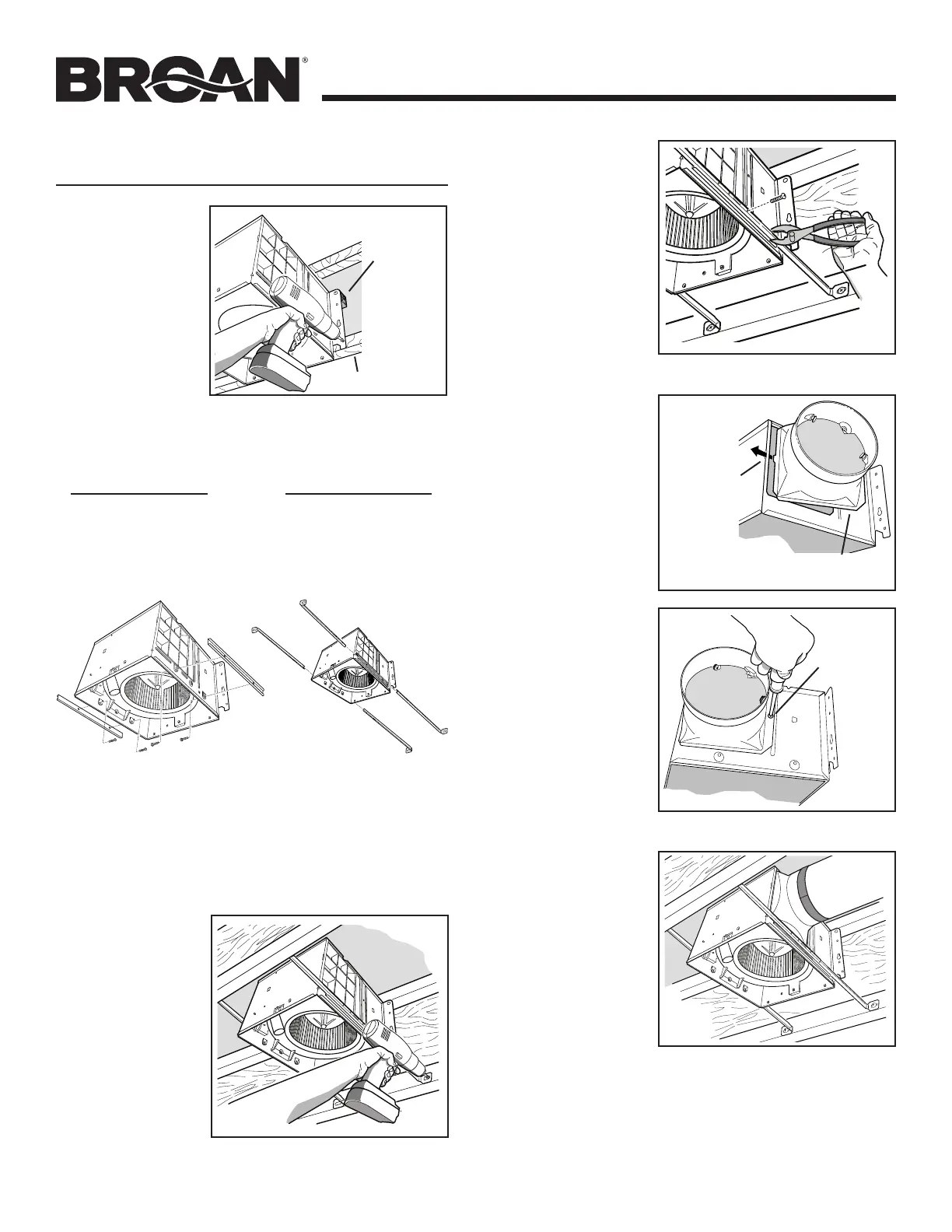 BROAN®