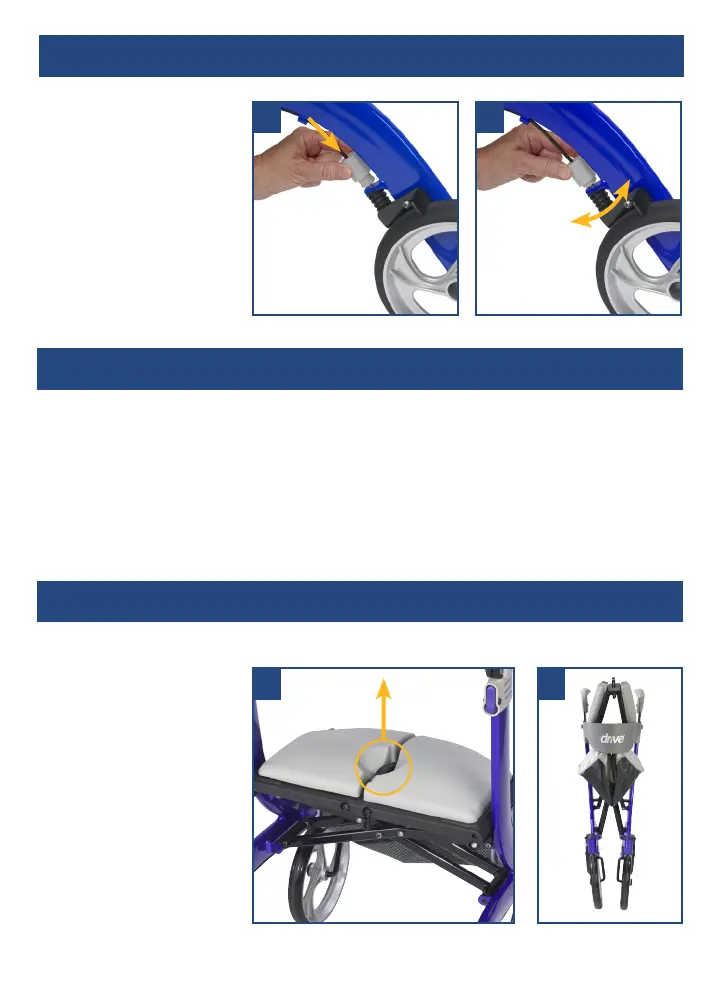 drive